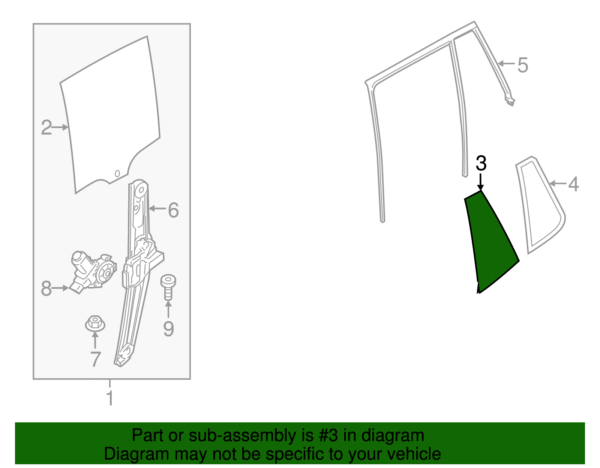 2
6
8
9
7
1
5
3
4

Part or sub-assembly is #3 in diagram
Diagram may not be specific to your vehicle