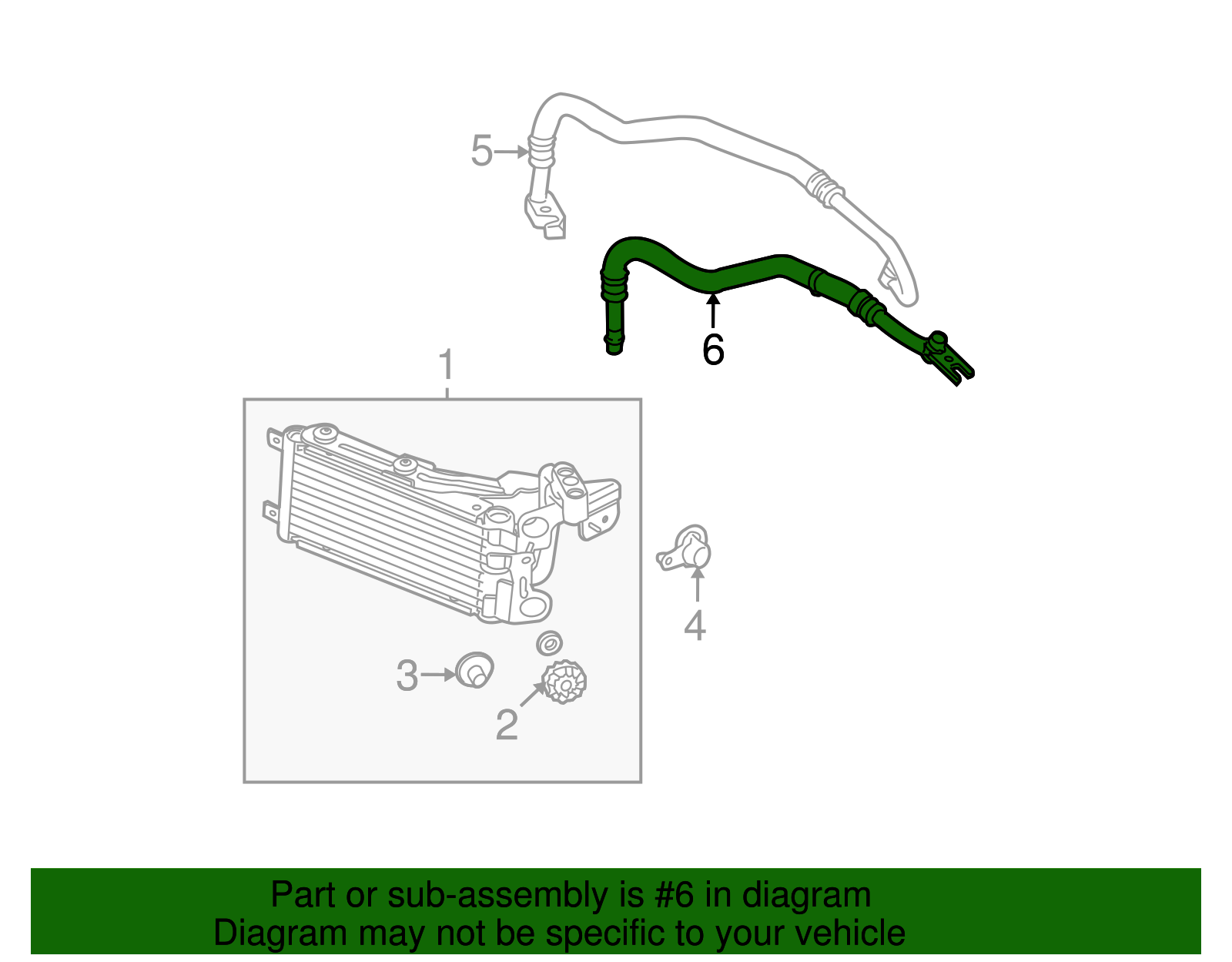 5
6
1
4
3
2
Part or sub-assembly is #6 in diagram
Diagram may not be specific to your vehicle