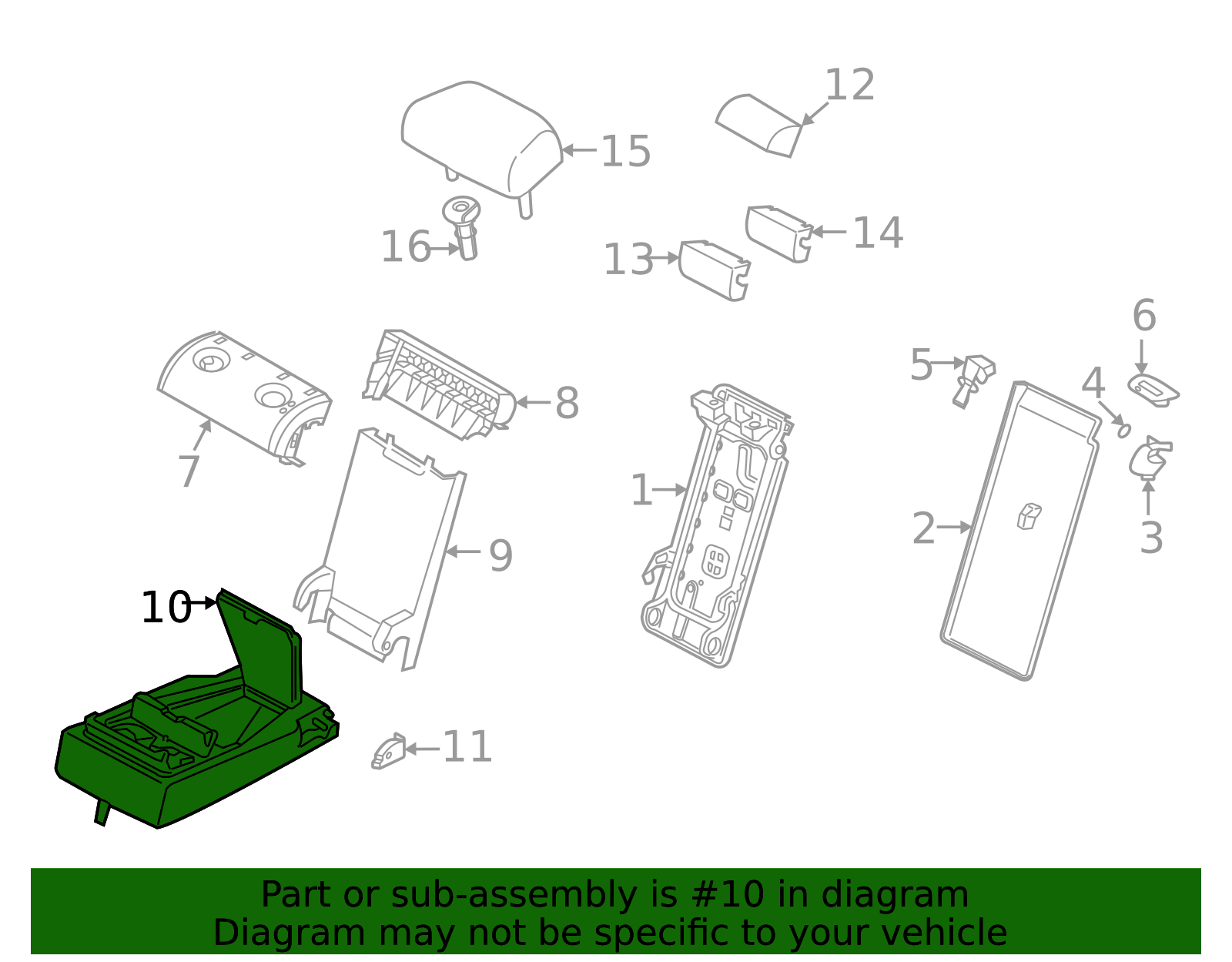 12
15
16
14
13
6
5
4
8
7
1
2
3
9
10
11

Part or sub-assembly is #10 in diagram
Diagram may not be specific to your vehicle