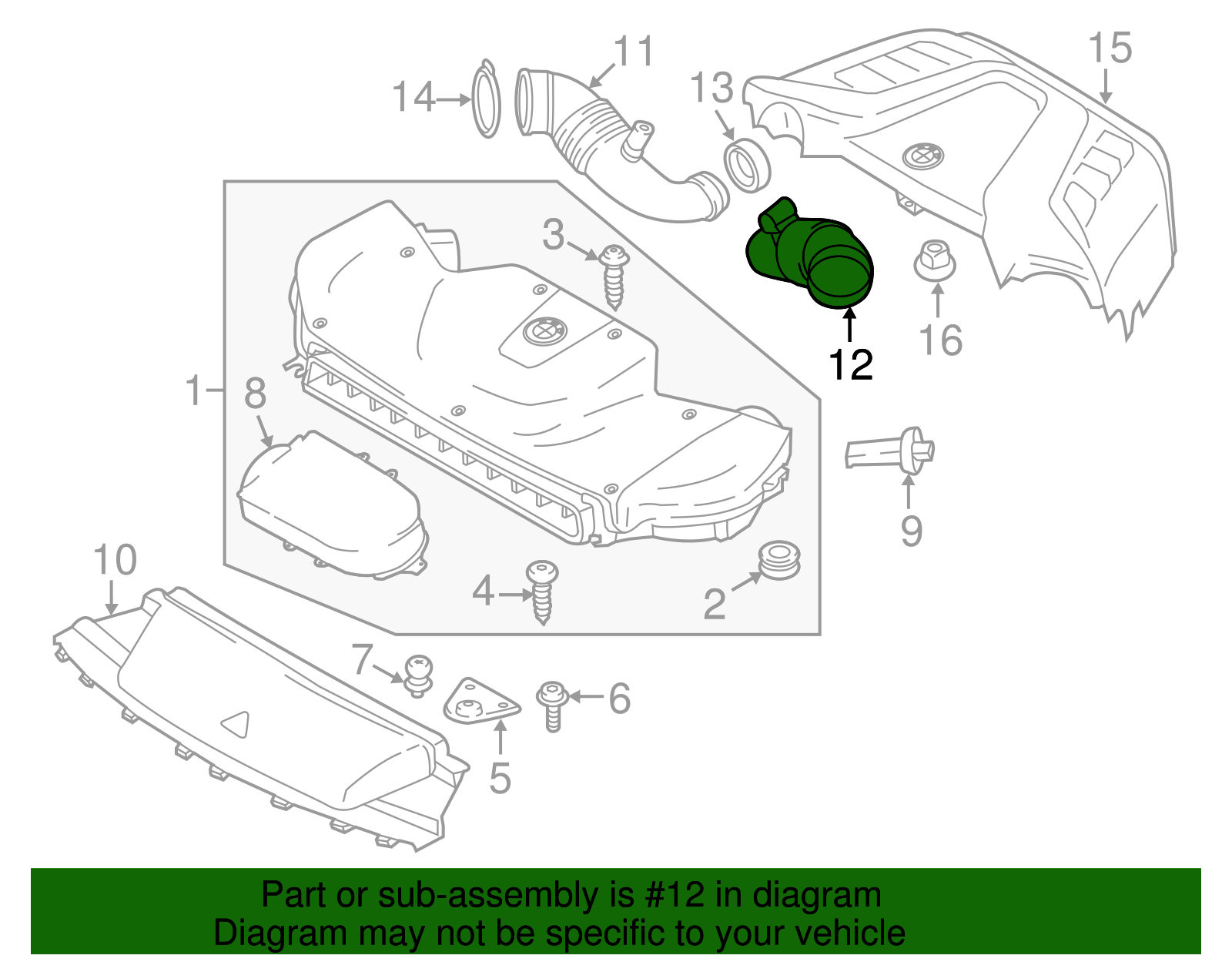 14
11
13
15
3
12
16
1
8
9
10
4
2
7
6
5

Part or sub-assembly is #12 in diagram
Diagram may not be specific to your vehicle