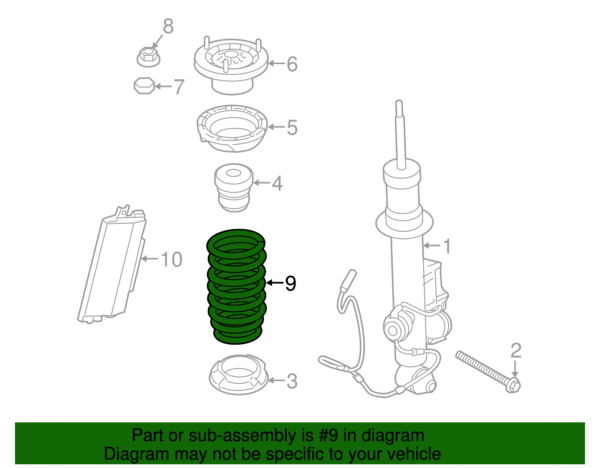 8
6
7
5
4
1
10
9
2
3

Part or sub-assembly is #9 in diagram
Diagram may not be specific to your vehicle