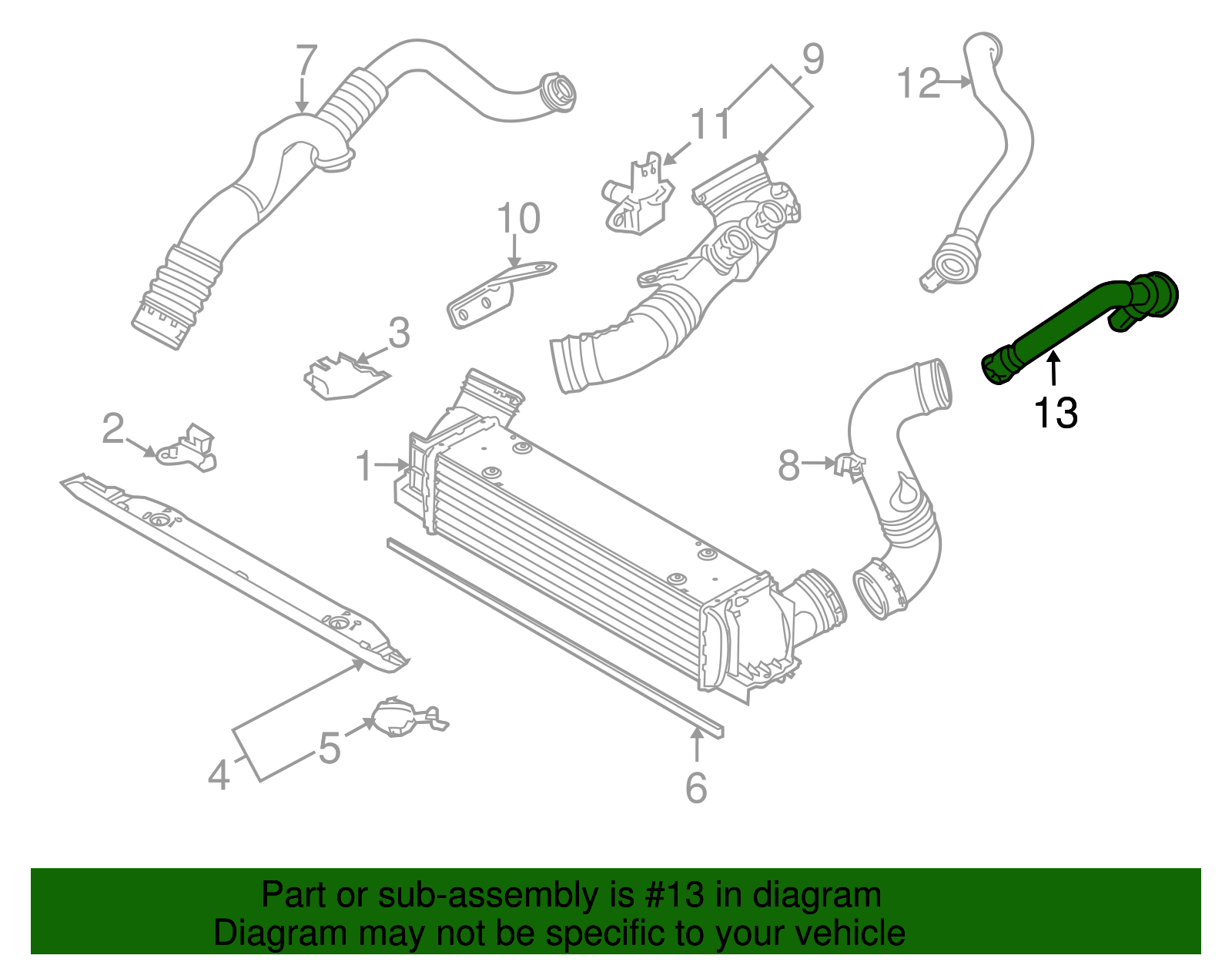 7
9
12
11
10
3
13
2
1
8
4
5
6

Part or sub-assembly is #13 in diagram
Diagram may not be specific to your vehicle