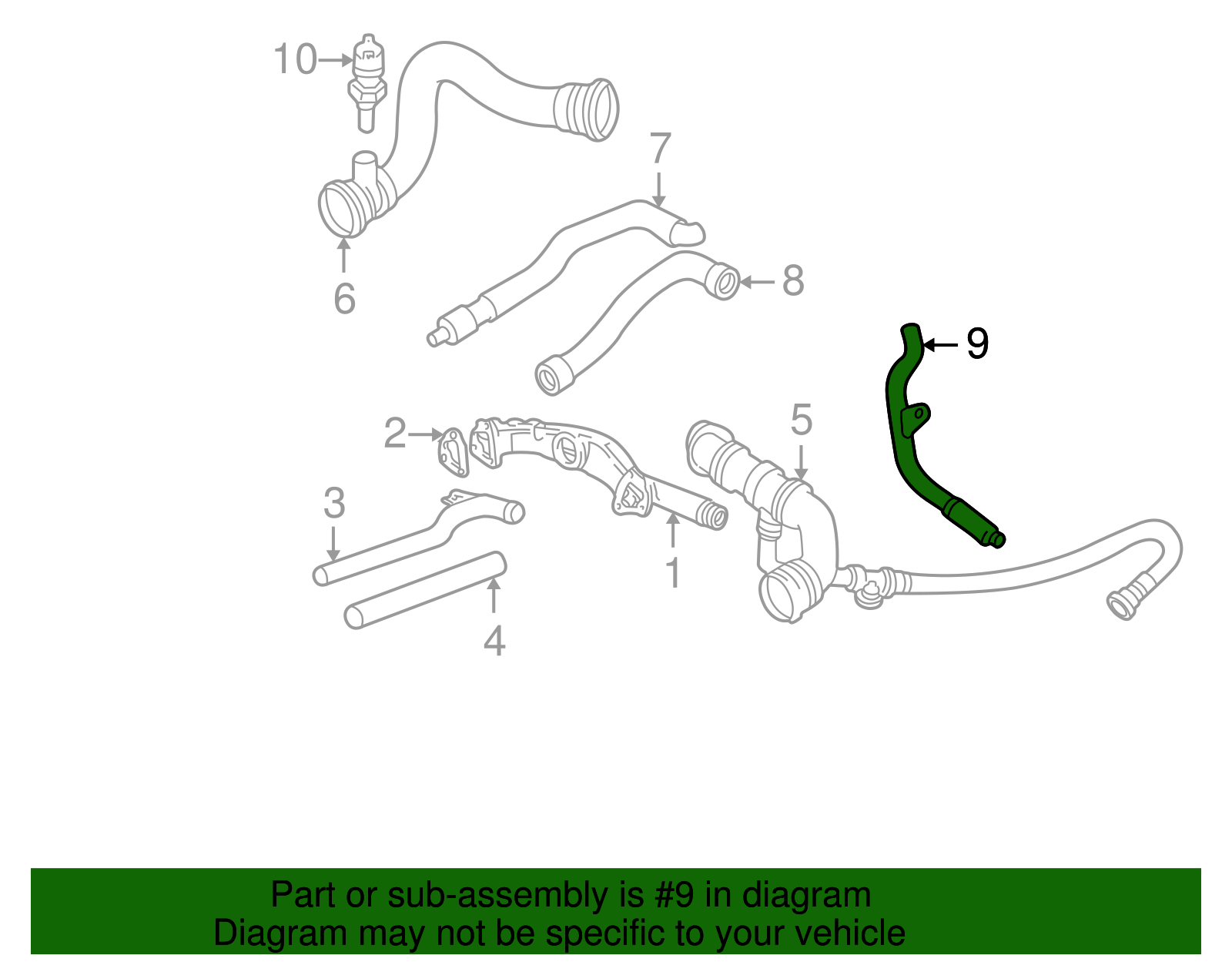 10

7

6

8

9

2

5

3

1

4

Part or sub-assembly is #9 in diagram
Diagram may not be specific to your vehicle