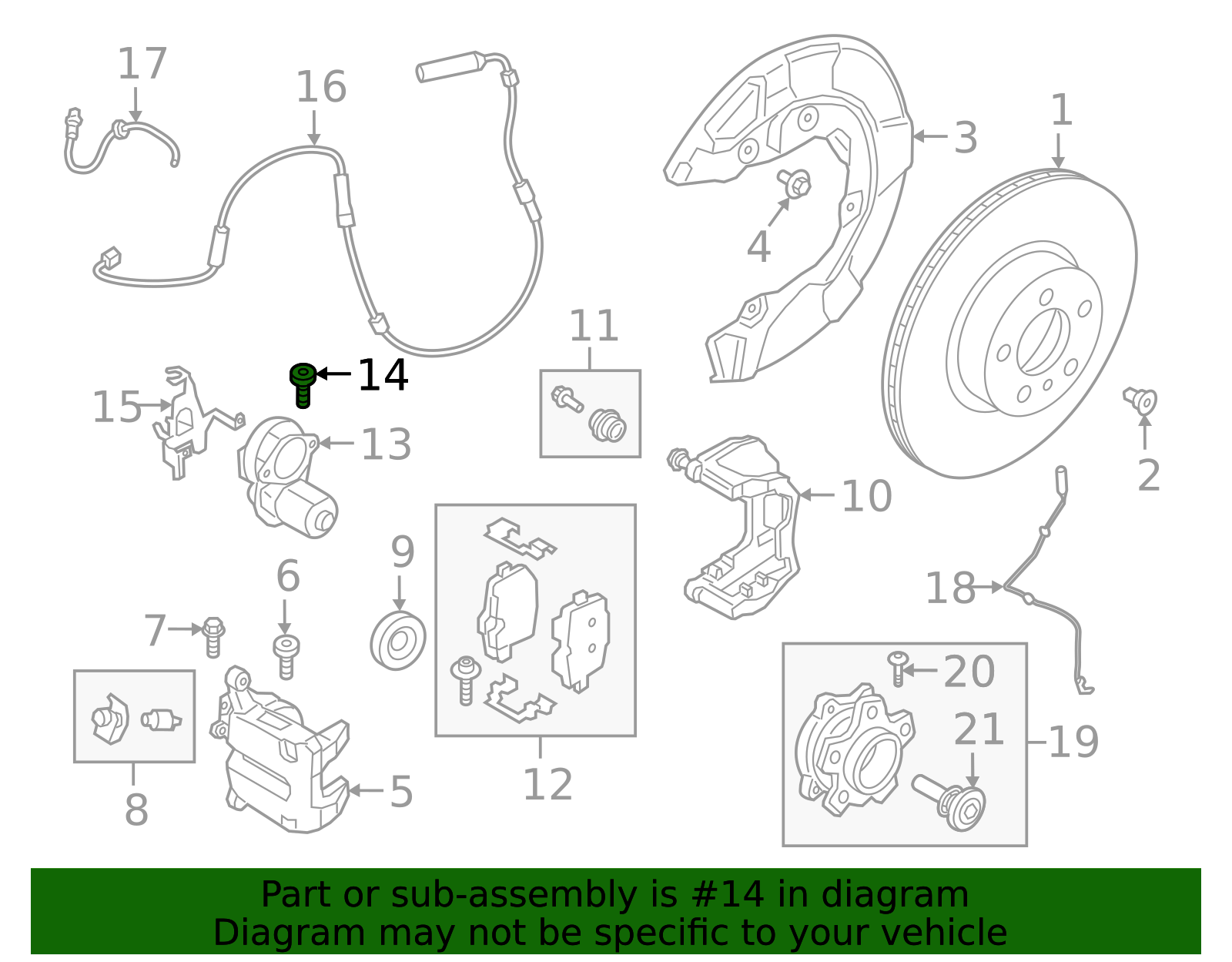 17
16
3
1
4
11
14
15
13
2
10
9
6
7
18
20
21
19
8
5
12

Part or sub-assembly is #14 in diagram
Diagram may not be specific to your vehicle