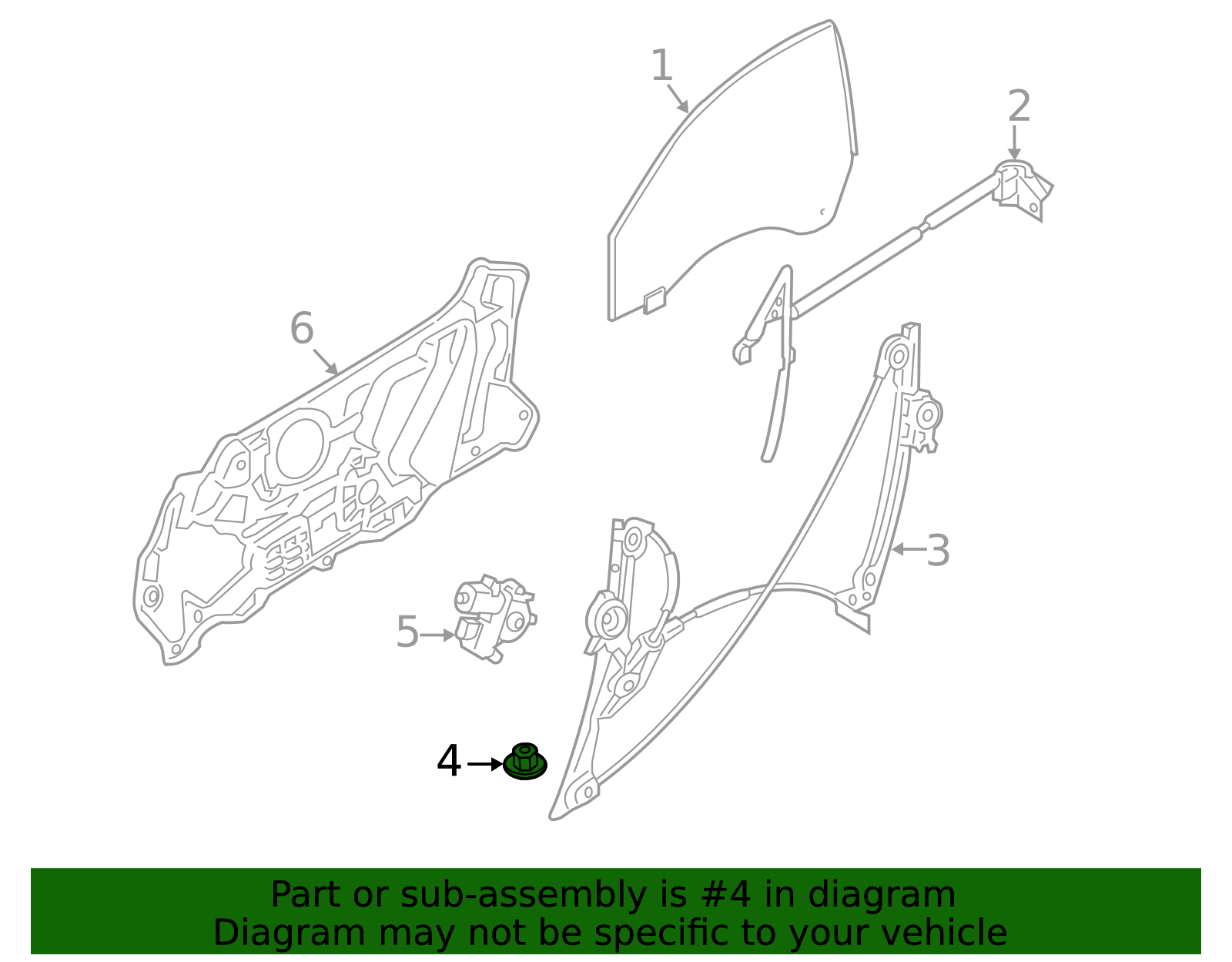 1

2

6

3

5

4

Part or sub-assembly is #4 in diagram
Diagram may not be specific to your vehicle