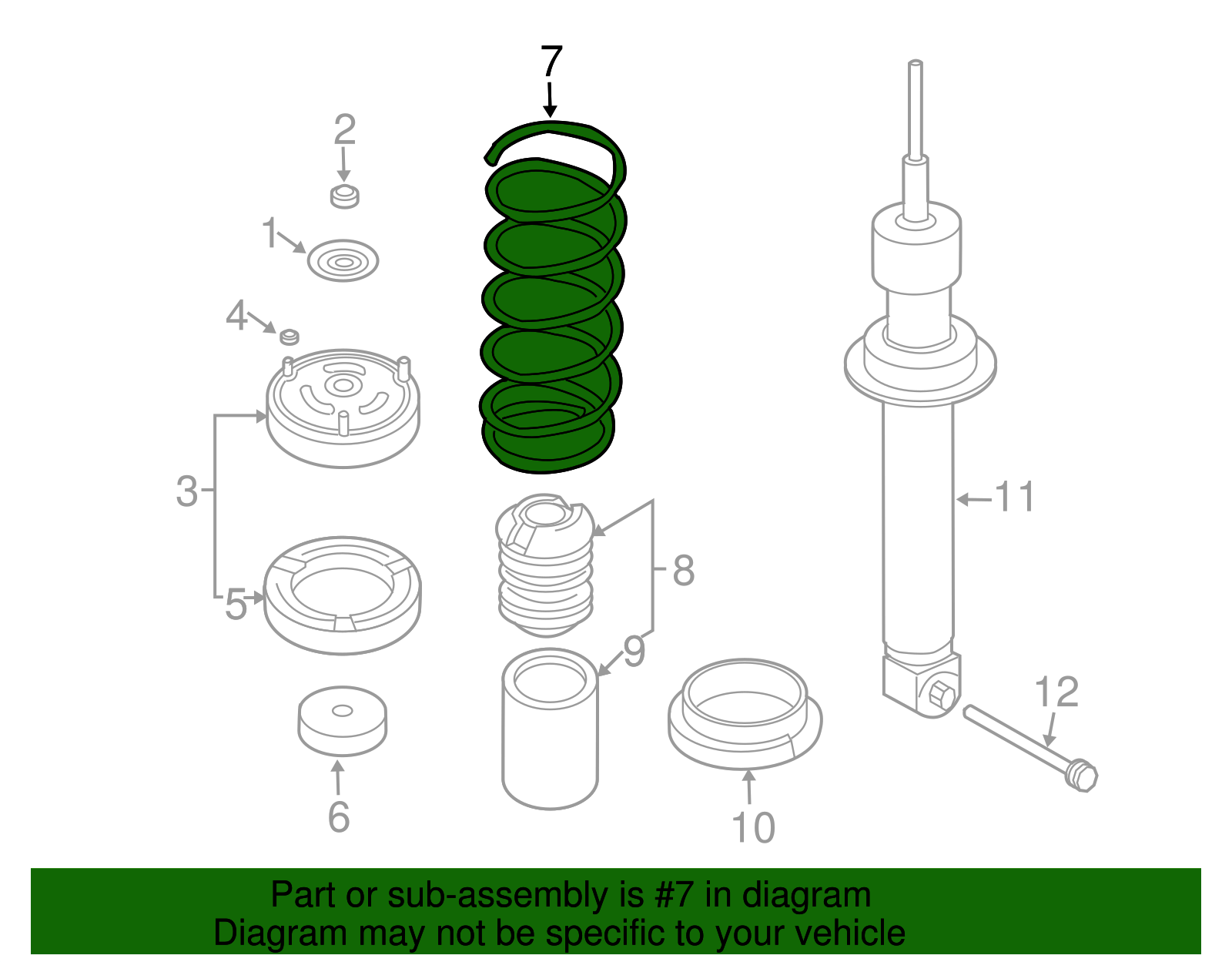 7
2
1
4
3
5
6
8
9
10
11
12

Part or sub-assembly is #7 in diagram
Diagram may not be specific to your vehicle