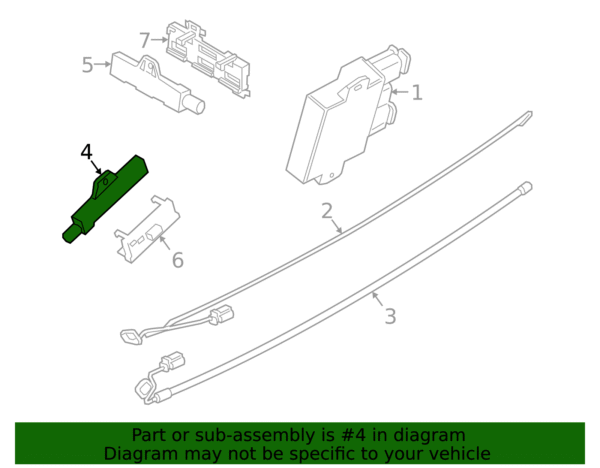 7
5
1
4
2
6
3

Part or sub-assembly is #4 in diagram
Diagram may not be specific to your vehicle