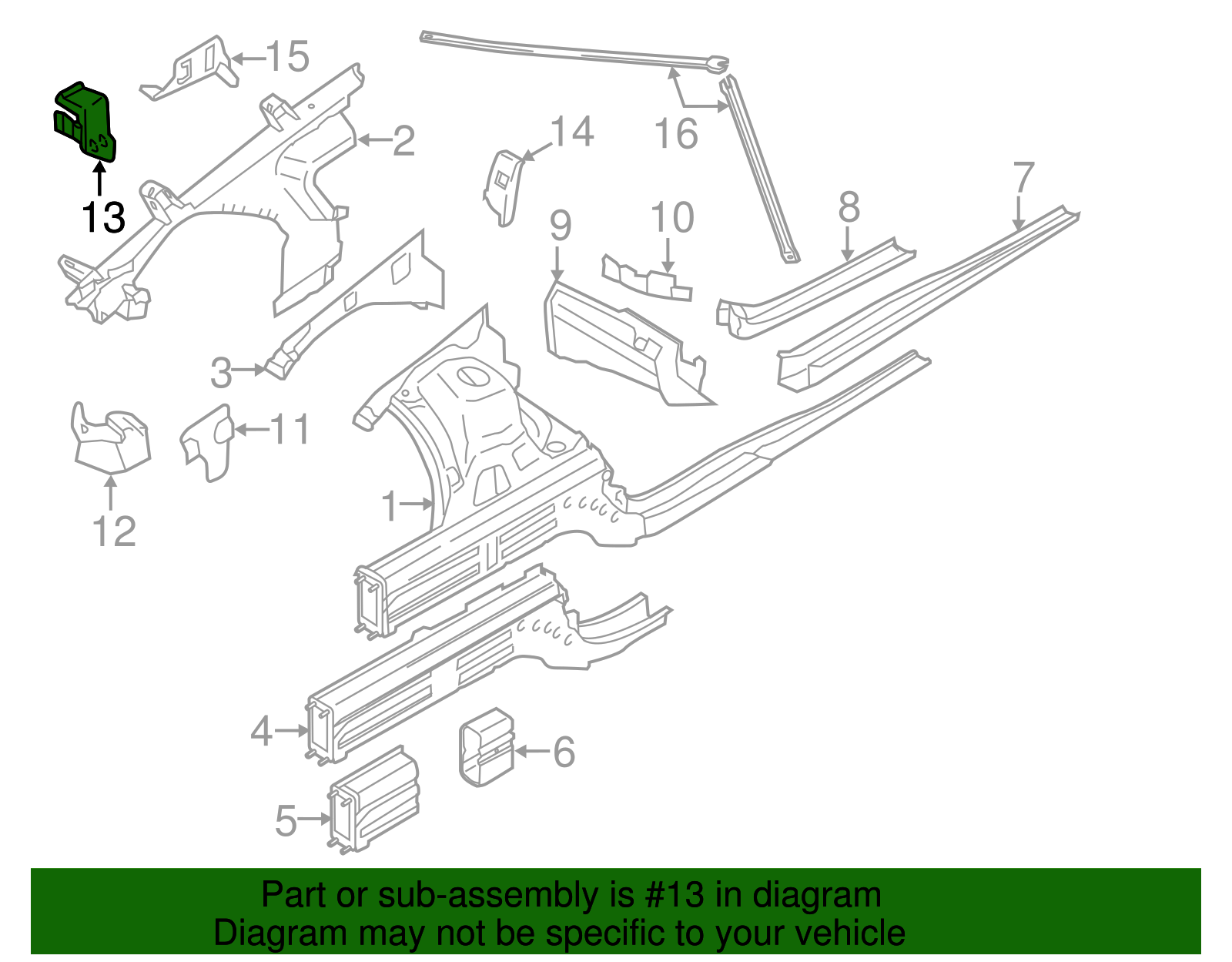 15
13
2
14
16
7
8
9
10
3
11
12
1
4
6
5

Part or sub-assembly is #13 in diagram
Diagram may not be specific to your vehicle