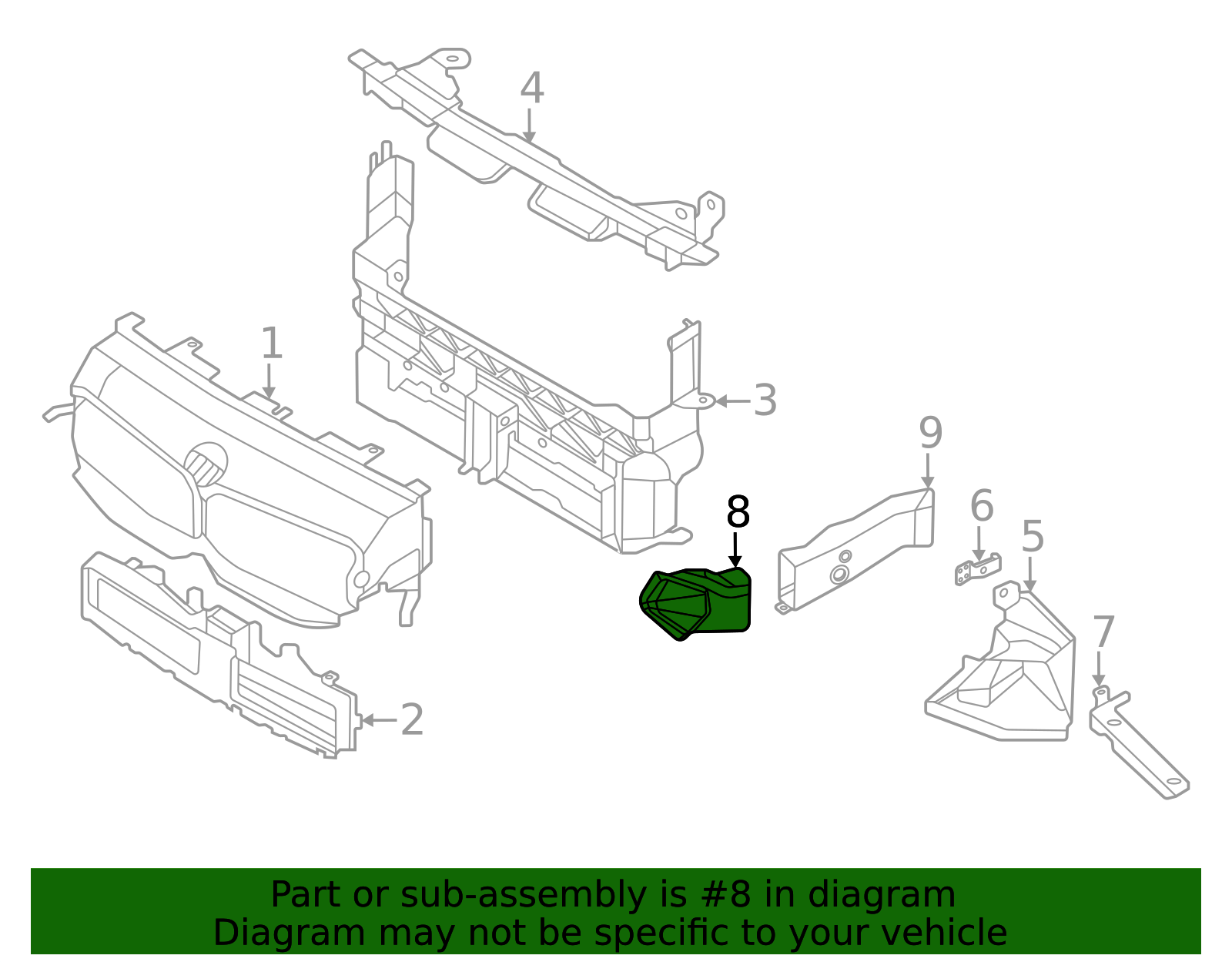 4

1

3

9

8

6

5

7

2

Part or sub-assembly is #8 in diagram
Diagram may not be specific to your vehicle