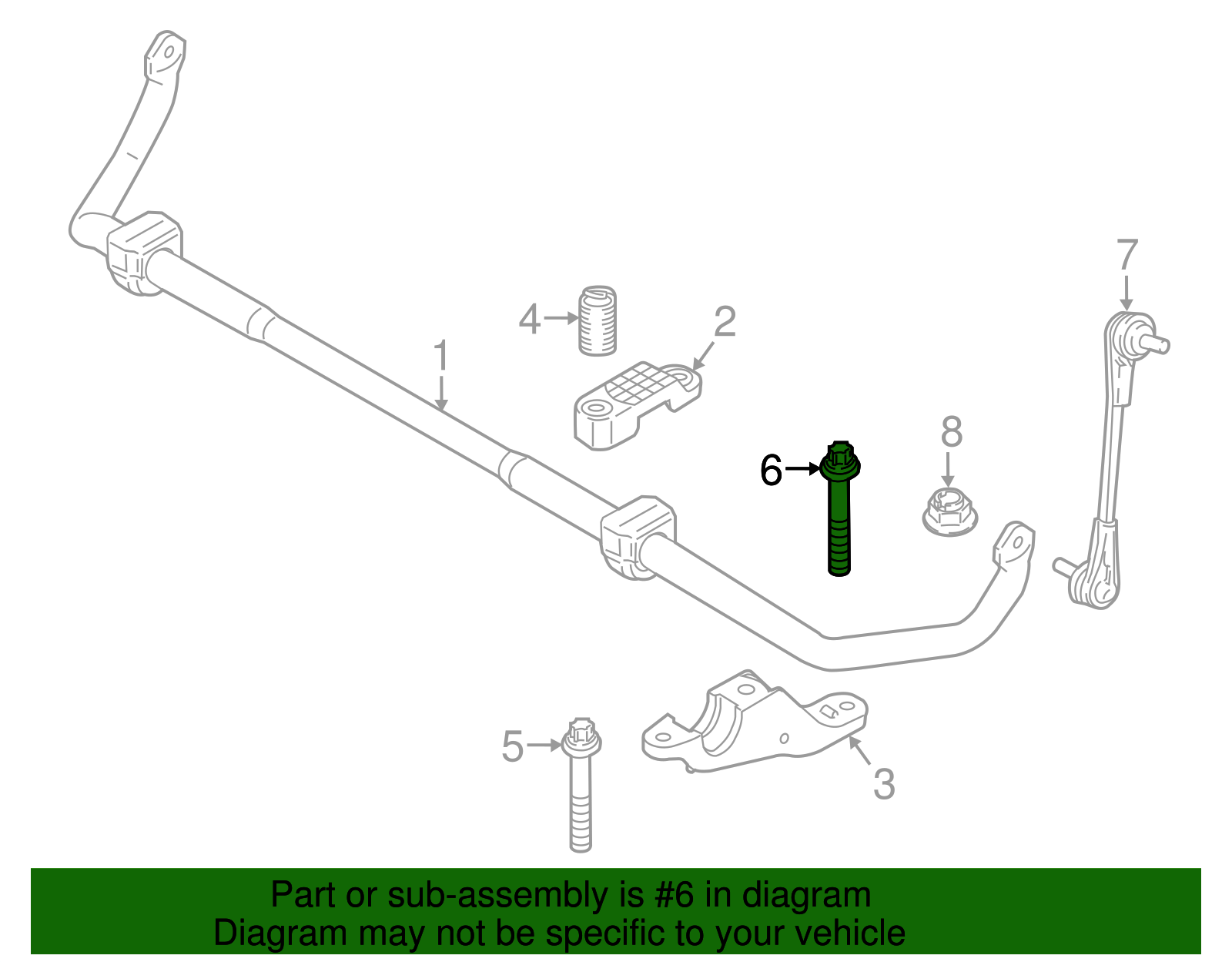 7
4
2
1
8
6
5
3

Part or sub-assembly is #6 in diagram
Diagram may not be specific to your vehicle