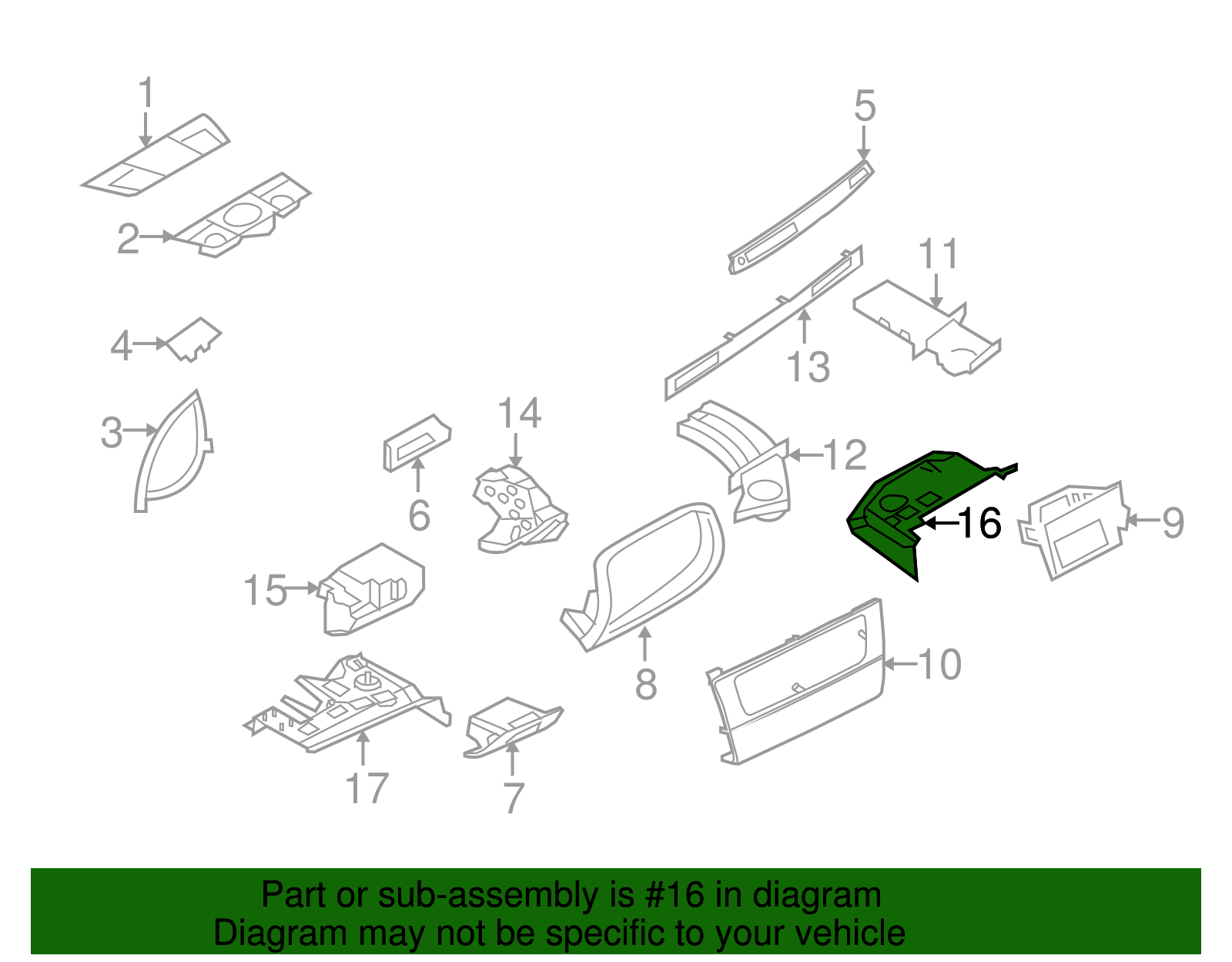 1
5
2
11
4
13
3
14
12
6
16
9
15
8
10
17
7

Part or sub-assembly is #16 in diagram
Diagram may not be specific to your vehicle