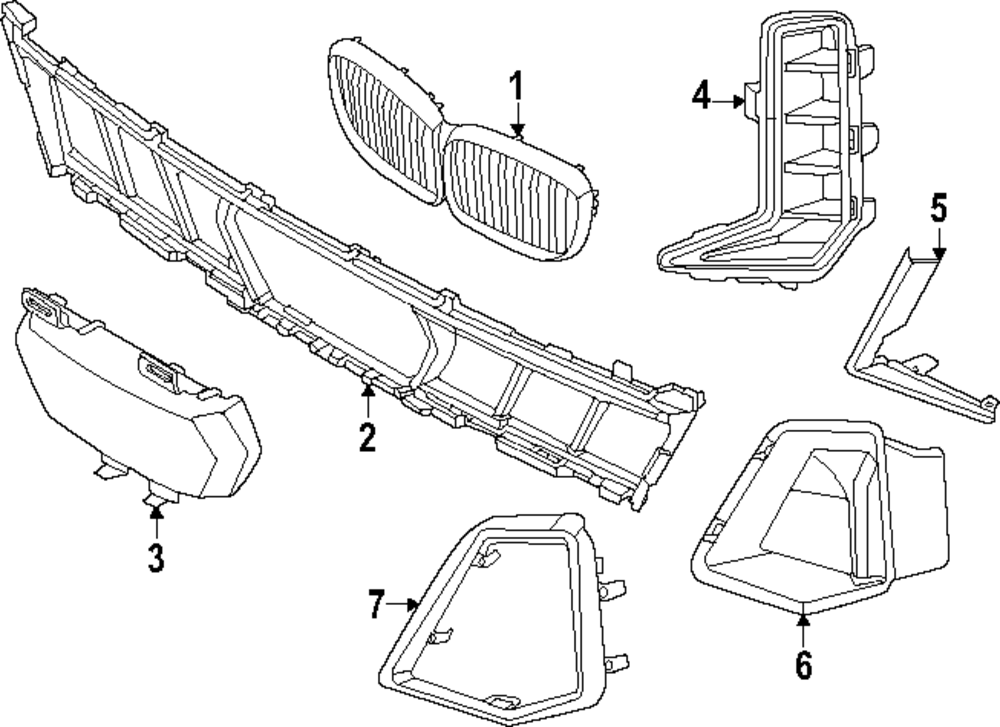 1
4
5
2
3
7
6