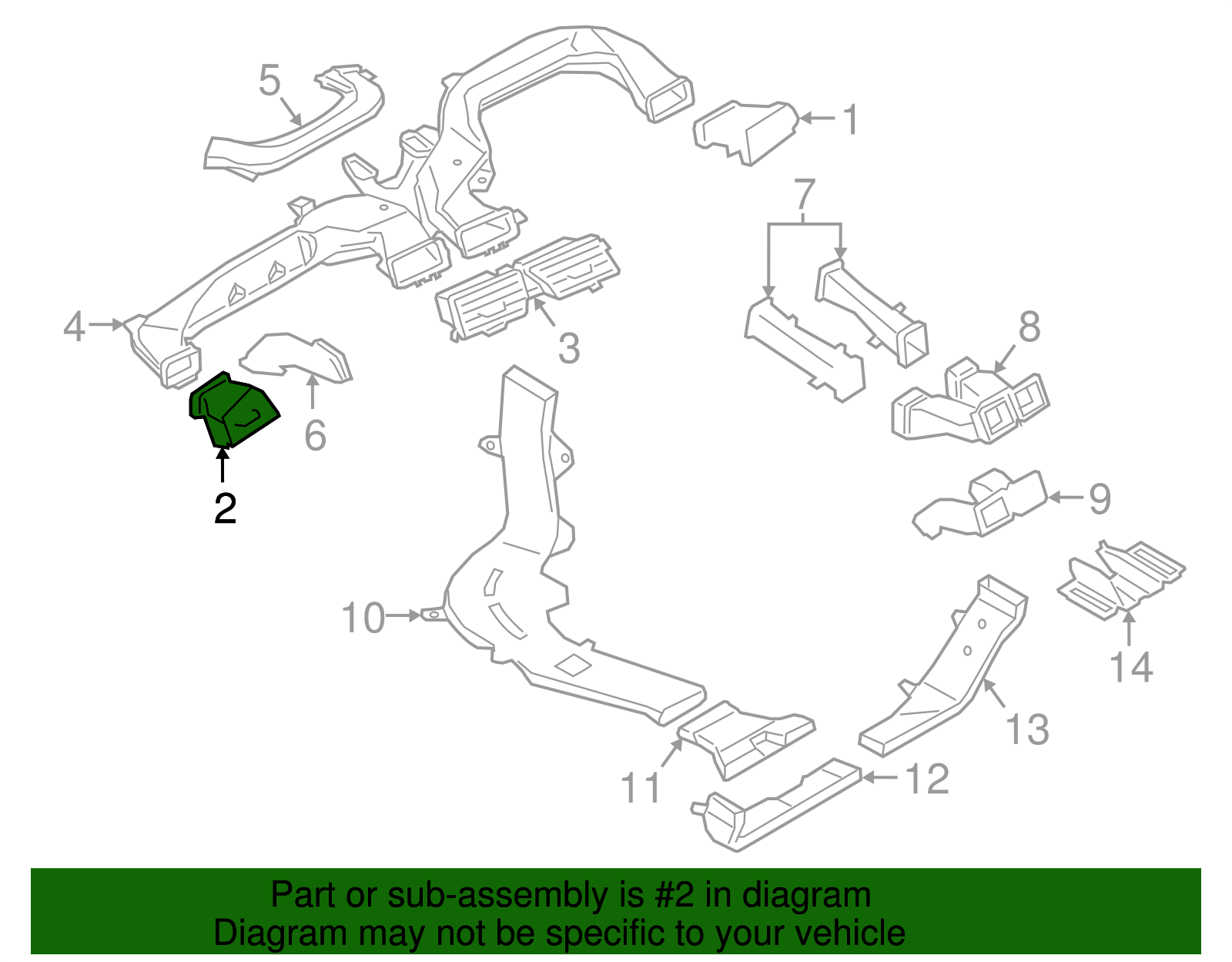 5
1
7
4
3
8
6
2
9
10
14
13
11
12

Part or sub-assembly is #2 in diagram
Diagram may not be specific to your vehicle