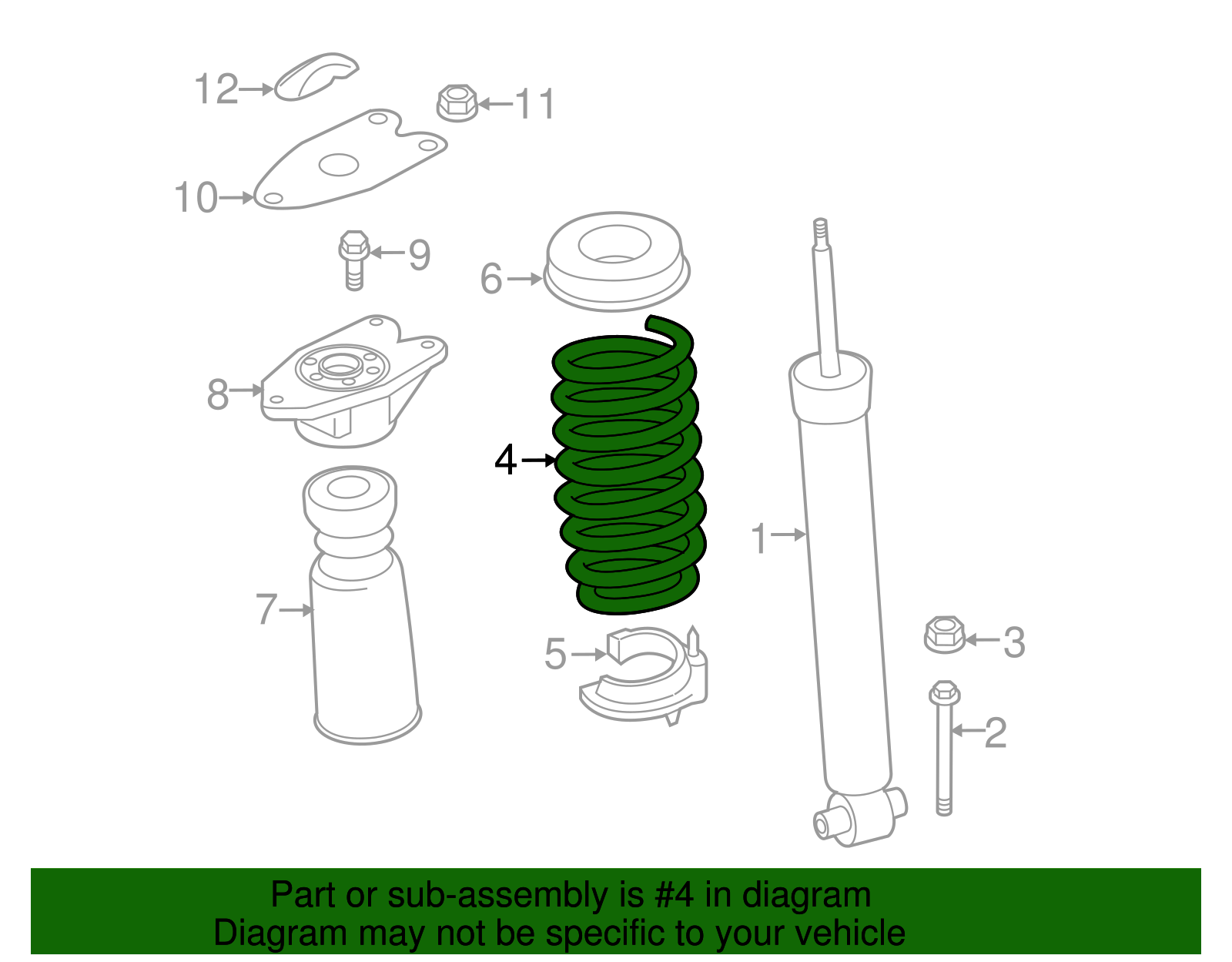 12
11
10
9
6
8
4
1
7
5
3
2

Part or sub-assembly is #4 in diagram
Diagram may not be specific to your vehicle