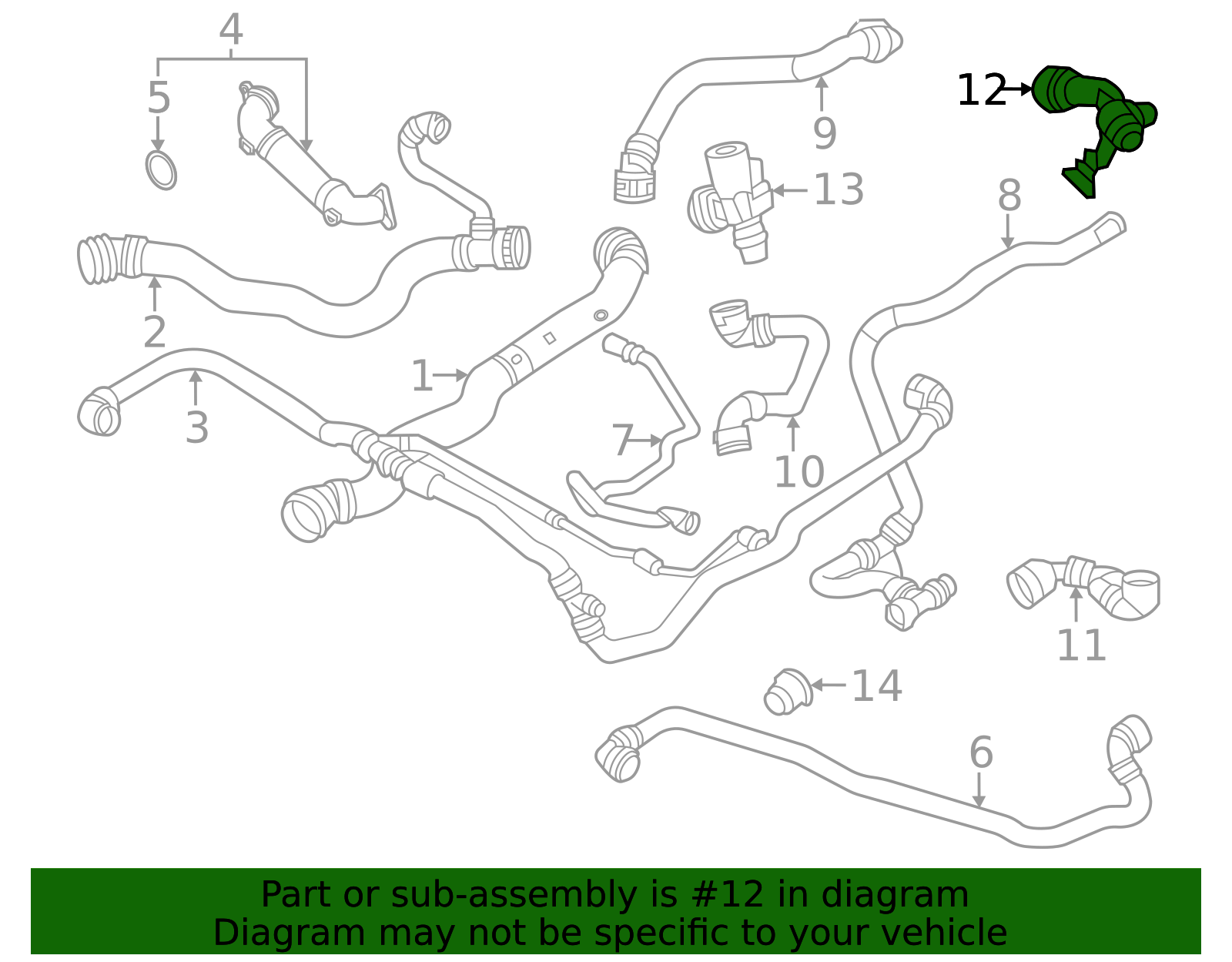 4
5
9
12
13
8
2
1
3
7
10
11
14
6

Part or sub-assembly is #12 in diagram
Diagram may not be specific to your vehicle