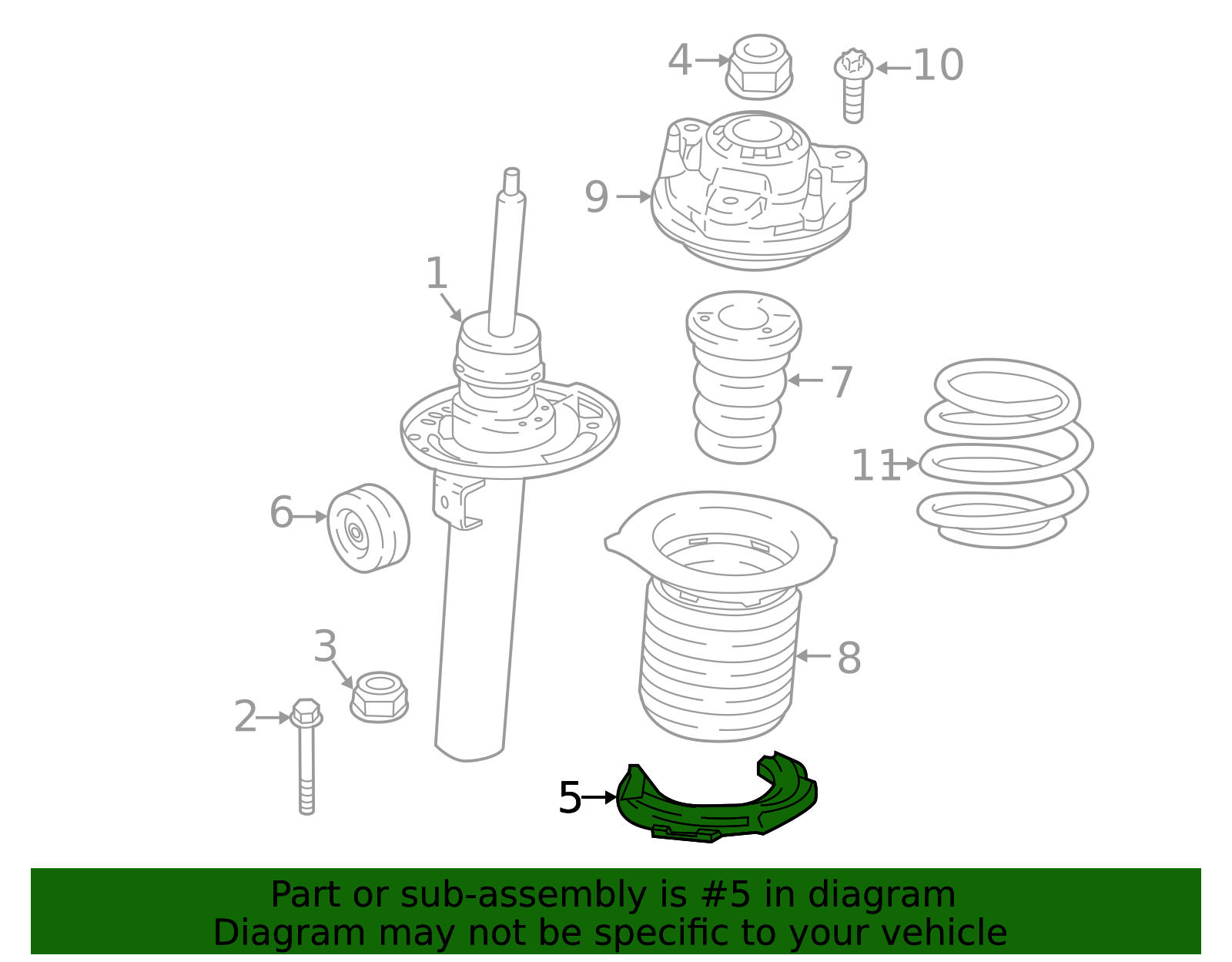 4
10
9
1
7
11
6
8
3
2
5

Part or sub-assembly is #5 in diagram
Diagram may not be specific to your vehicle