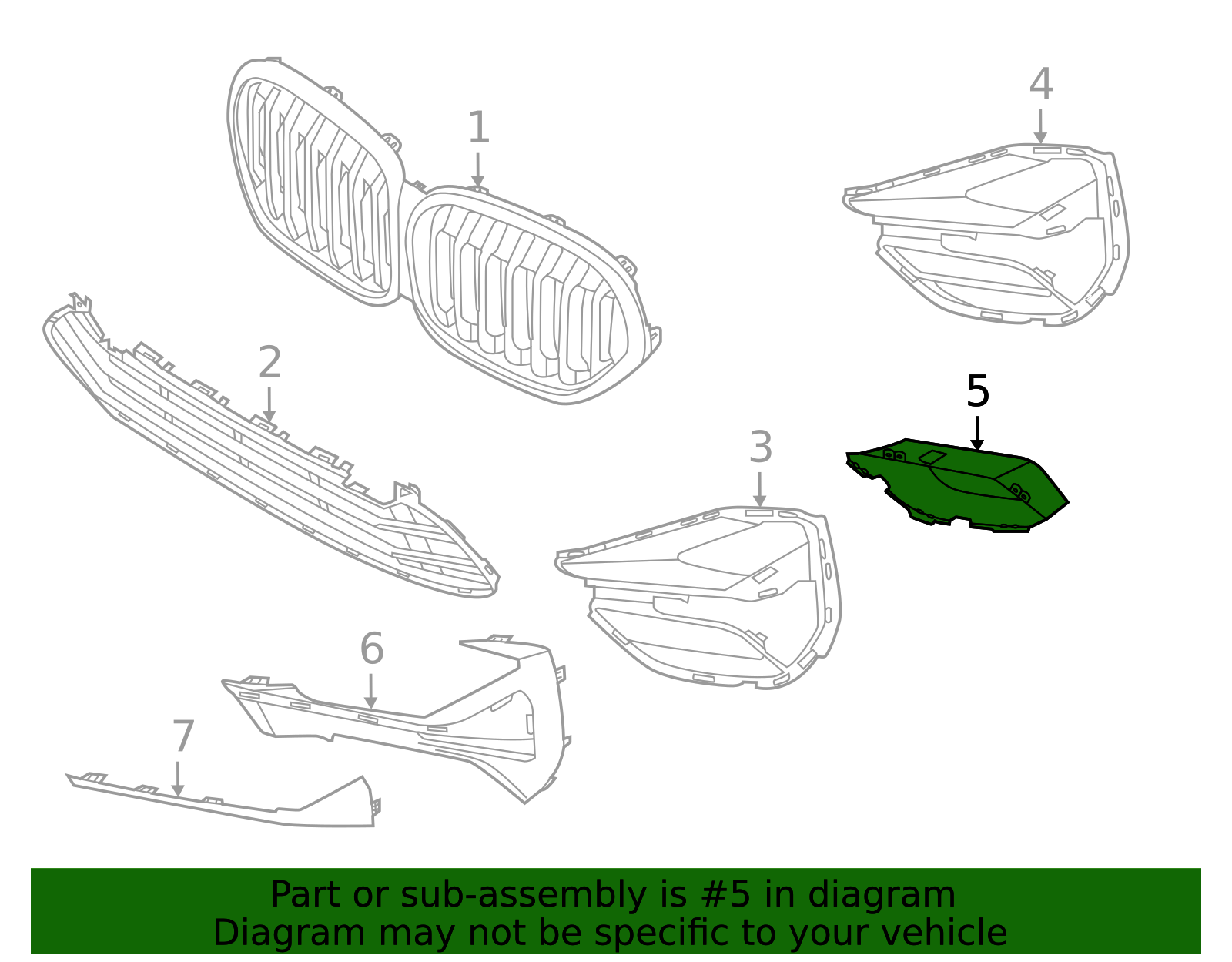 1

4

2

5

3

6

7

Part or sub-assembly is #5 in diagram
Diagram may not be specific to your vehicle