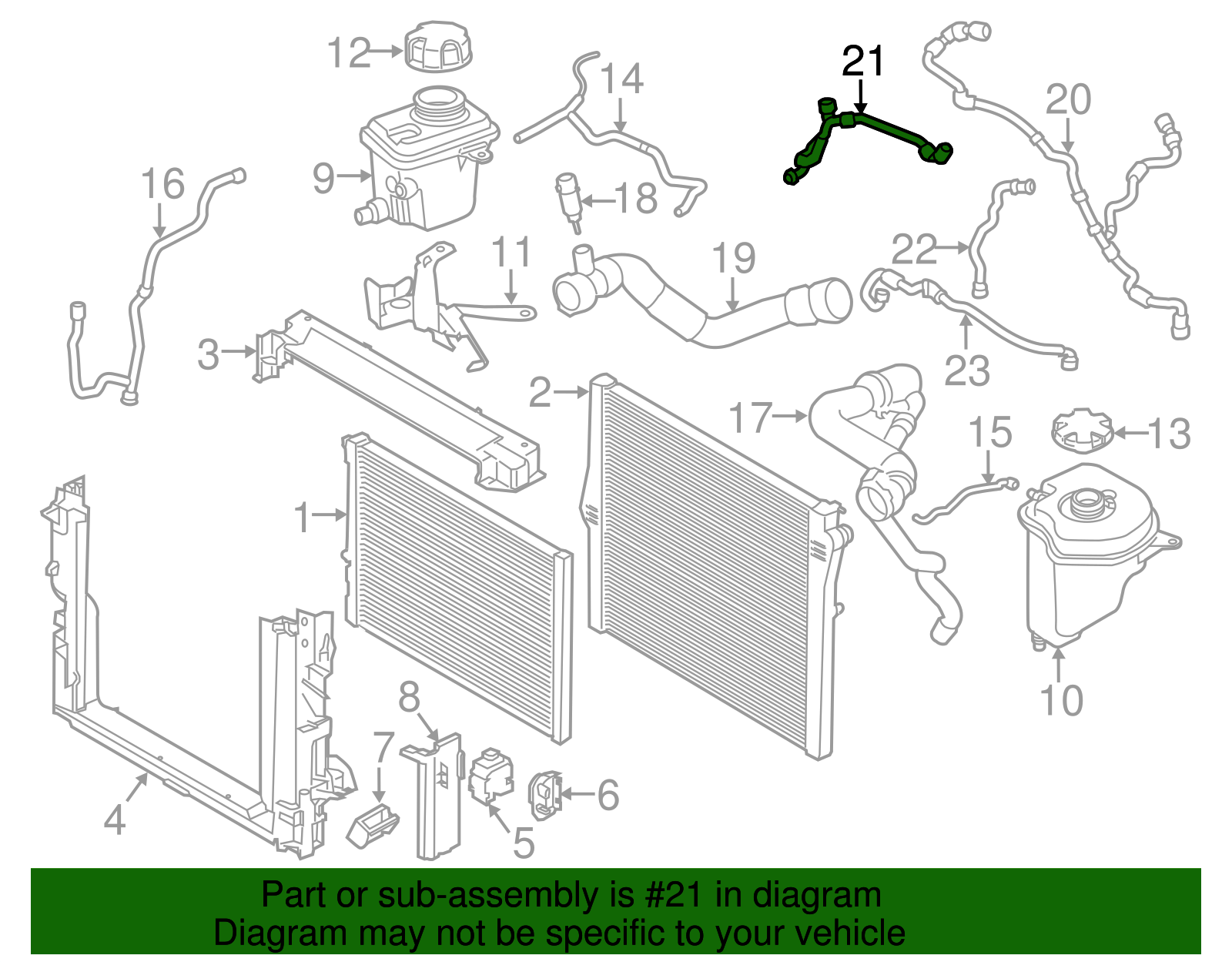 12
14
21
20
16
9
18
11
19
22
3
23
2
17
15
13
1
10
8
7
6
4
5

Part or sub-assembly is #21 in diagram
Diagram may not be specific to your vehicle