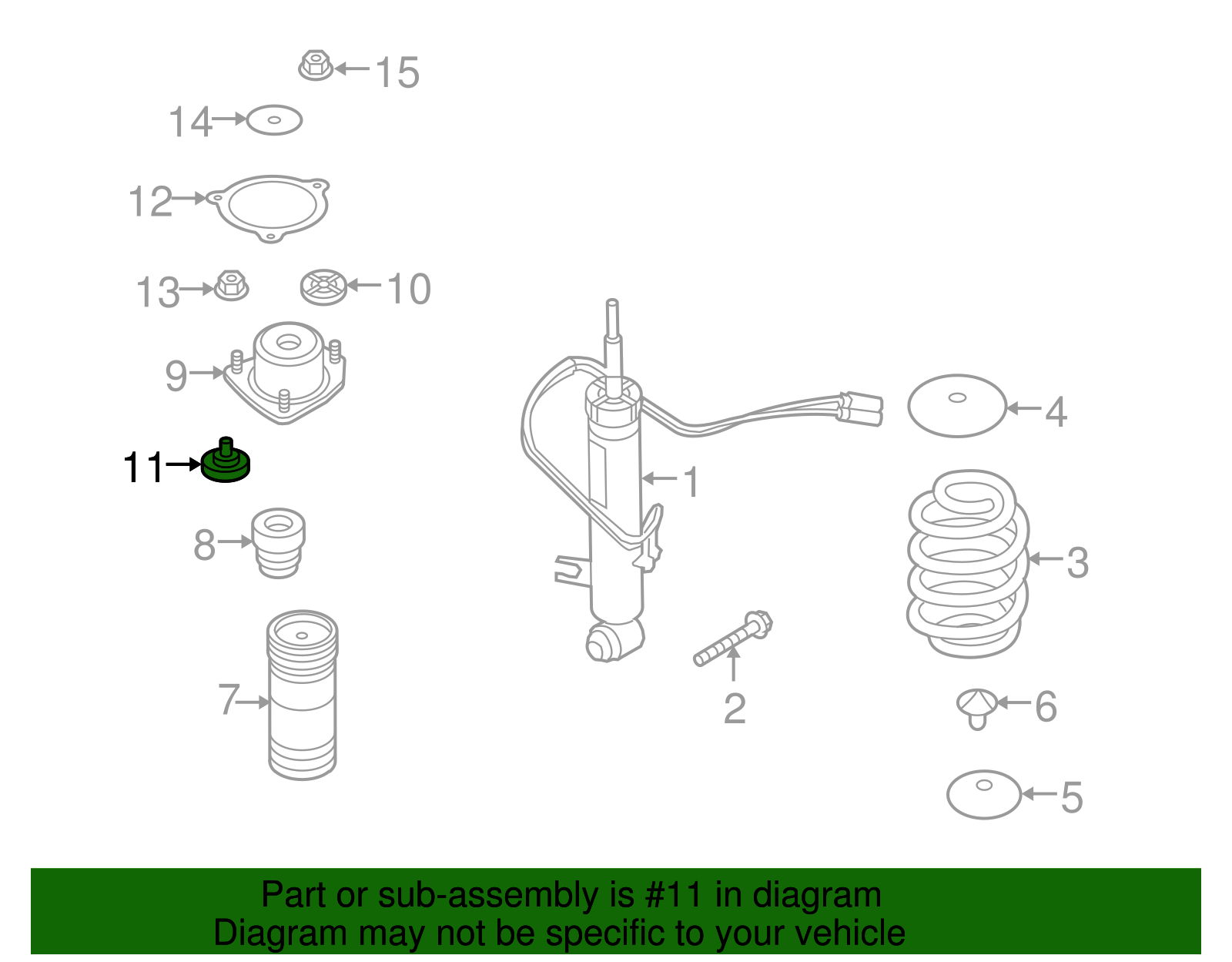 15
14
12
13
10
9
11
8
7
1
2
4
3
6
5

Part or sub-assembly is #11 in diagram
Diagram may not be specific to your vehicle