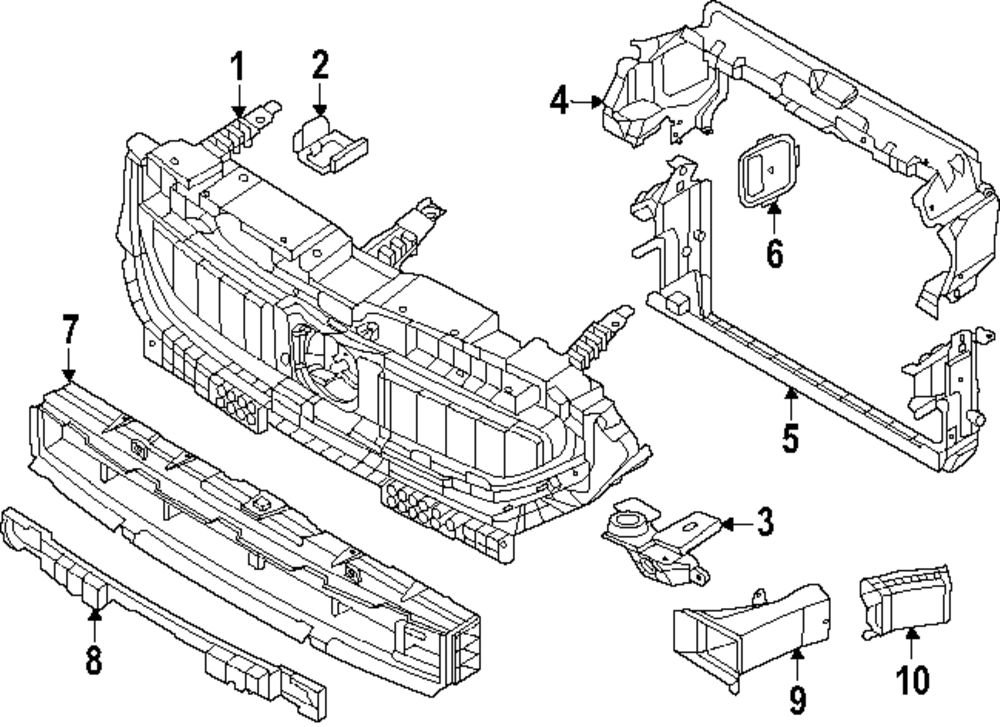 1
2
4
6
7
5
3
8
9
10