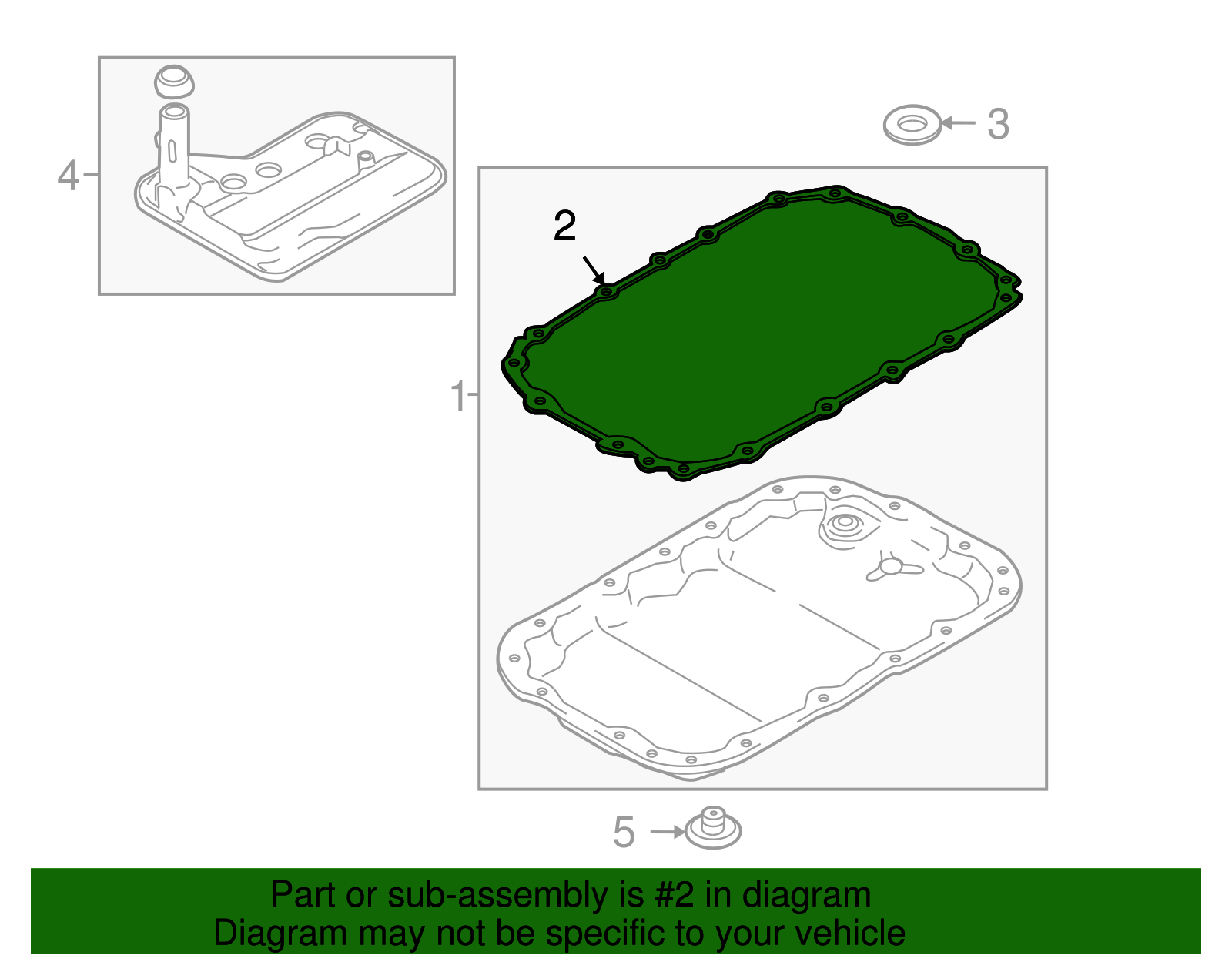 4
3
2
1
5
Part or sub-assembly is #2 in diagram
Diagram may not be specific to your vehicle