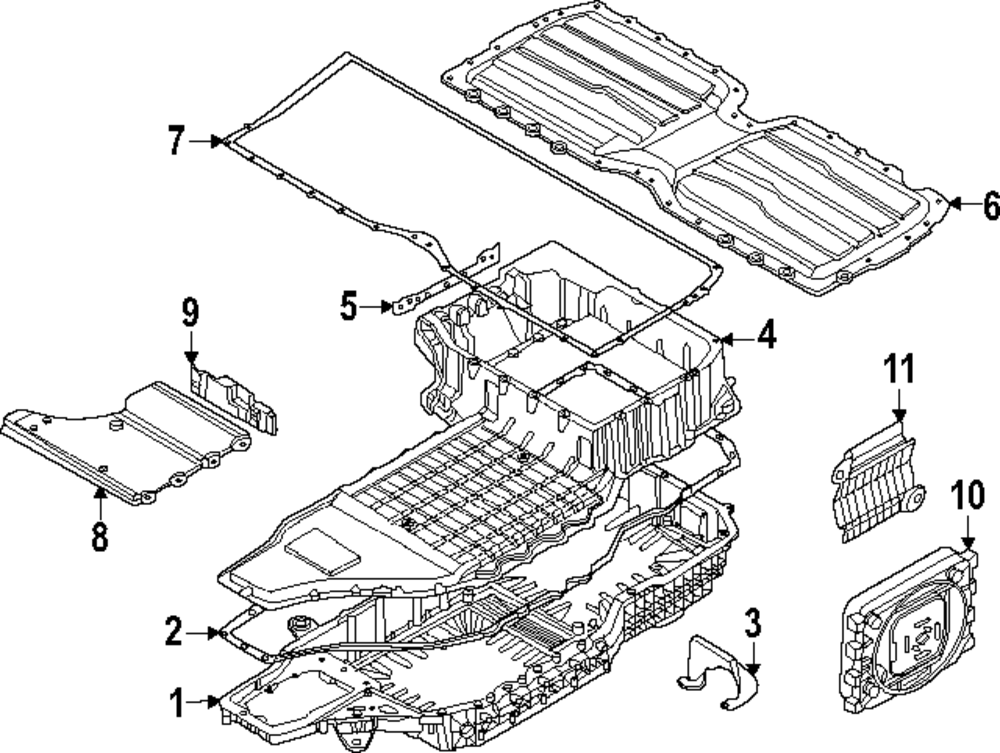 7
6
5
4
9
11
8
10
2
3
1