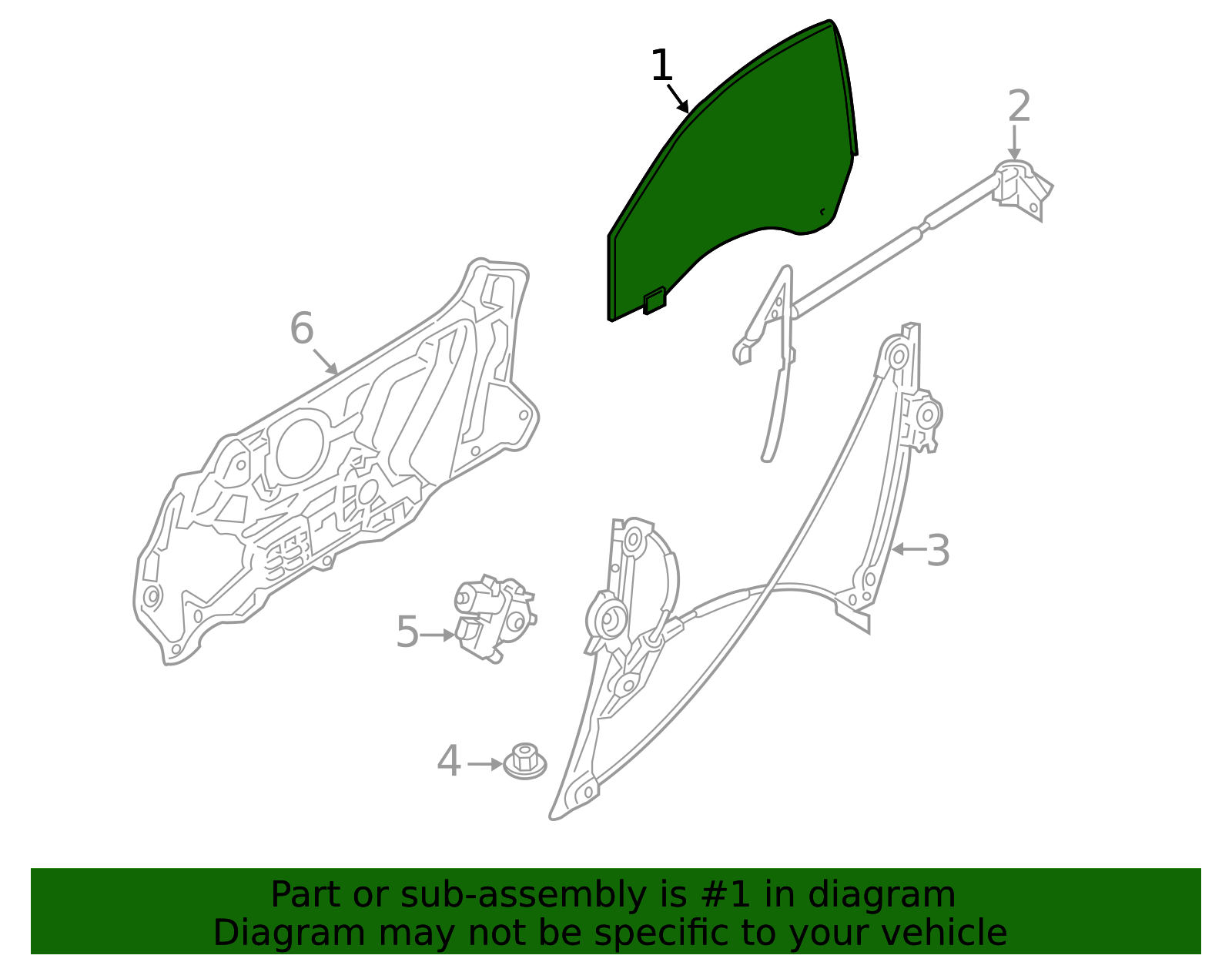 1
2
6
3
5
4

Part or sub-assembly is #1 in diagram
Diagram may not be specific to your vehicle