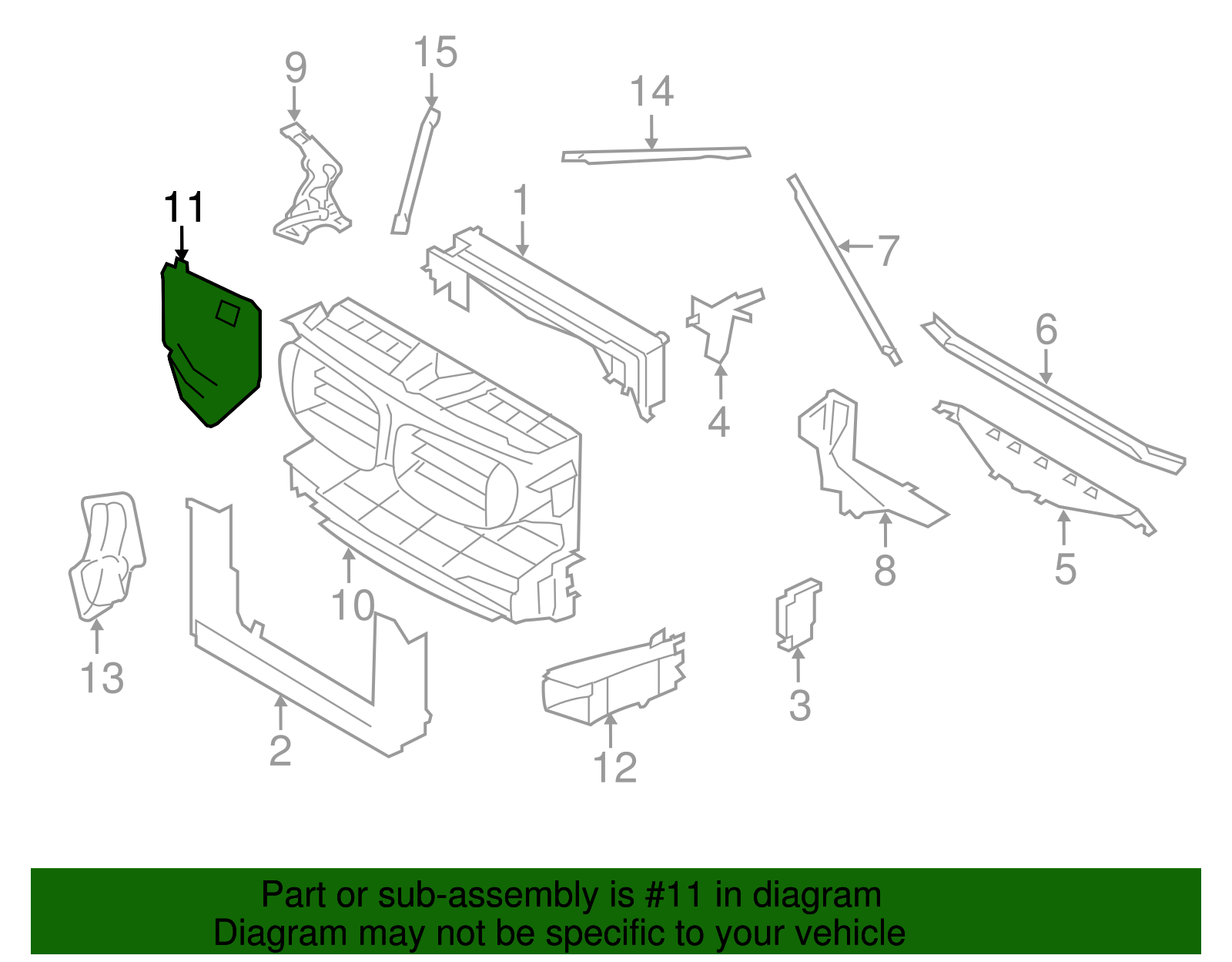 9
15
14
11
1
7
6
4
8
5
13
10
2
12
3

Part or sub-assembly is #11 in diagram
Diagram may not be specific to your vehicle