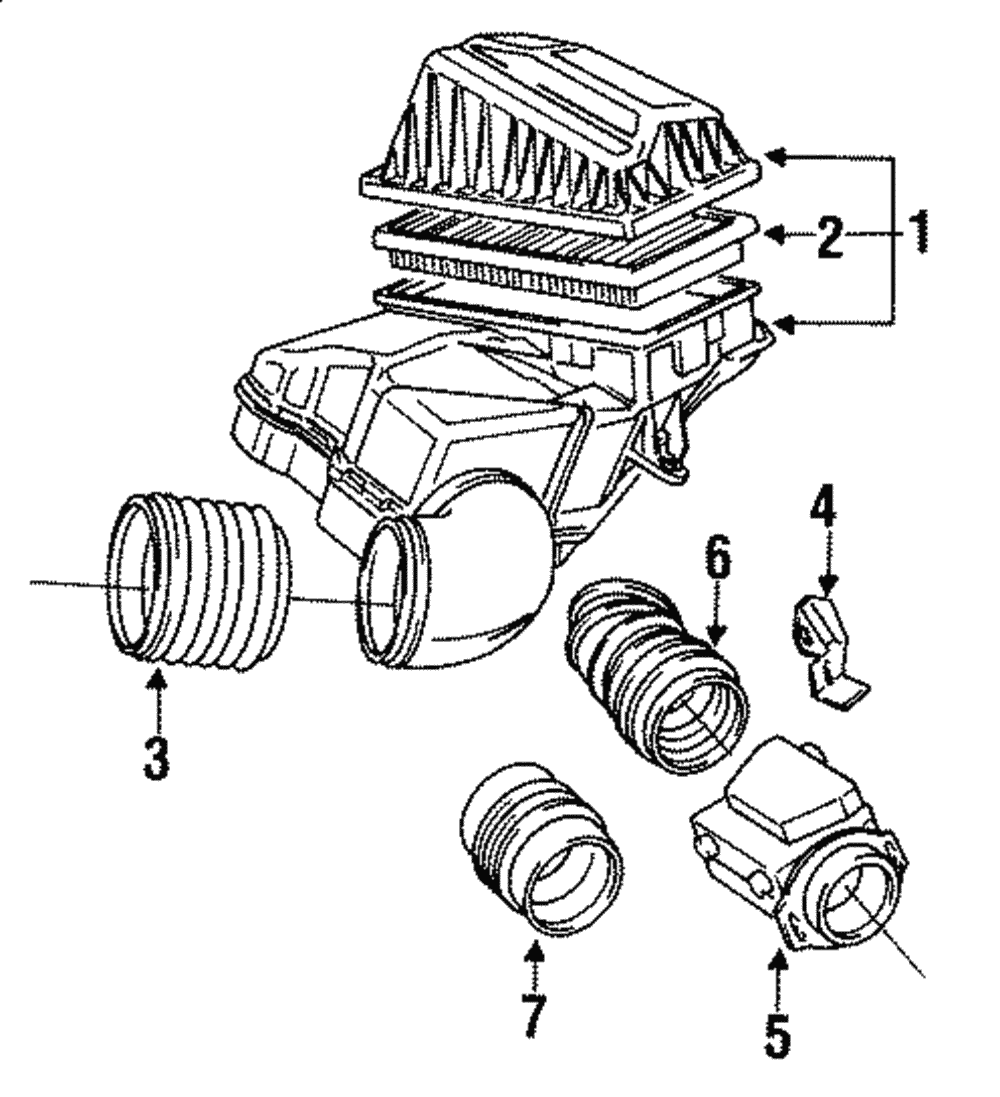 2
1
4
6
3
7
5