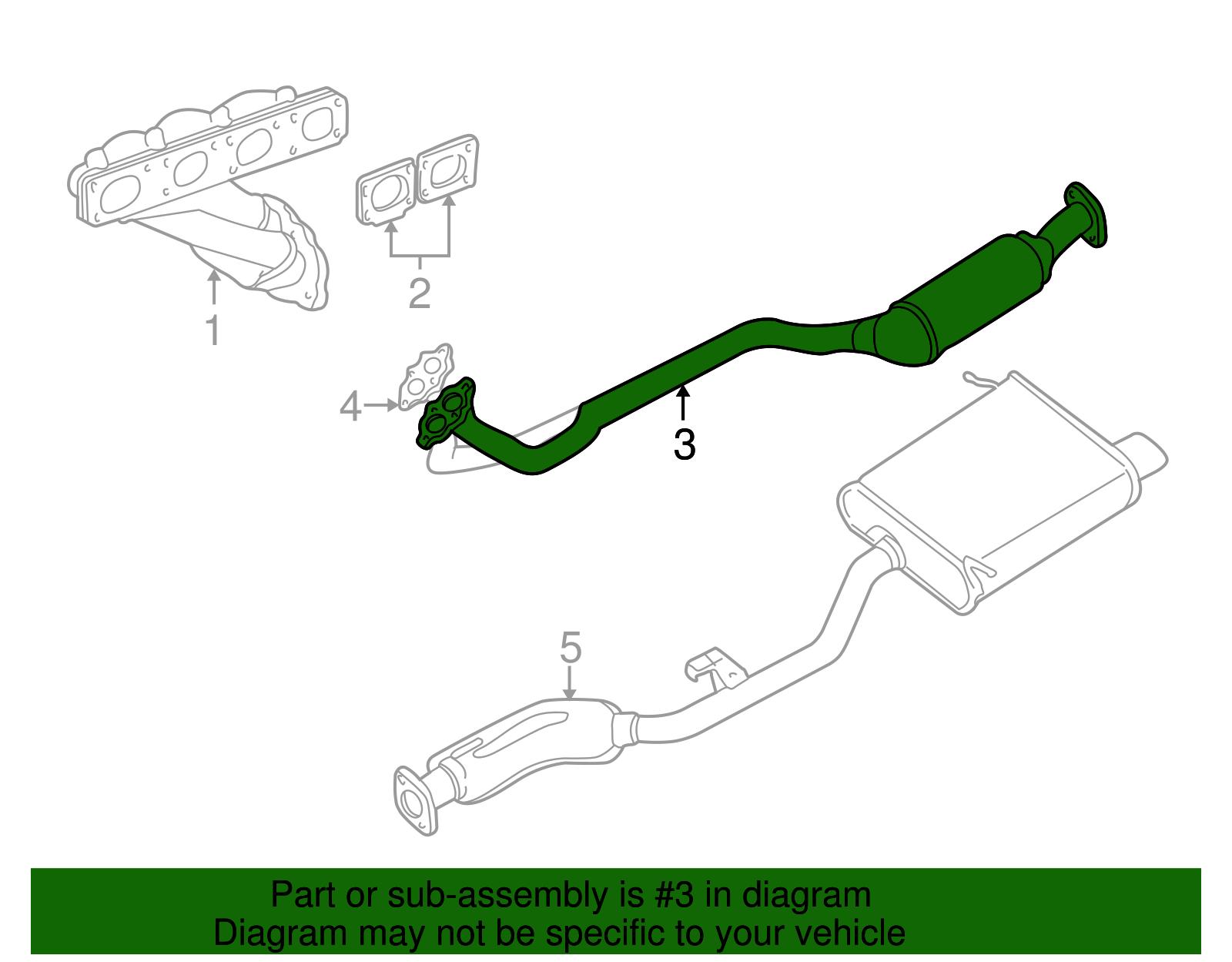 1
2
4
3
5

Part or sub-assembly is #3 in diagram
Diagram may not be specific to your vehicle