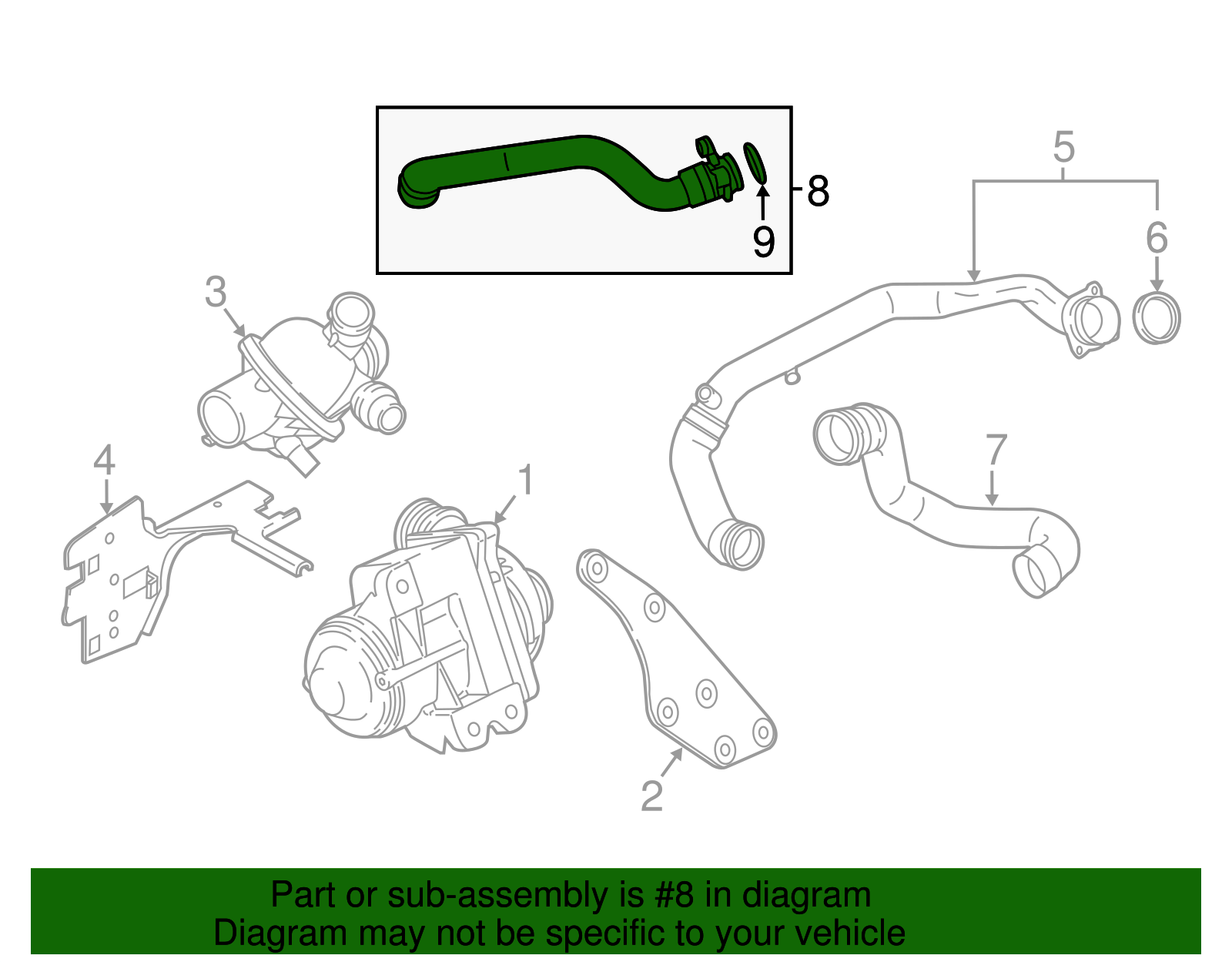 8
9
5
6
3
4
1
7
2

Part or sub-assembly is #8 in diagram
Diagram may not be specific to your vehicle