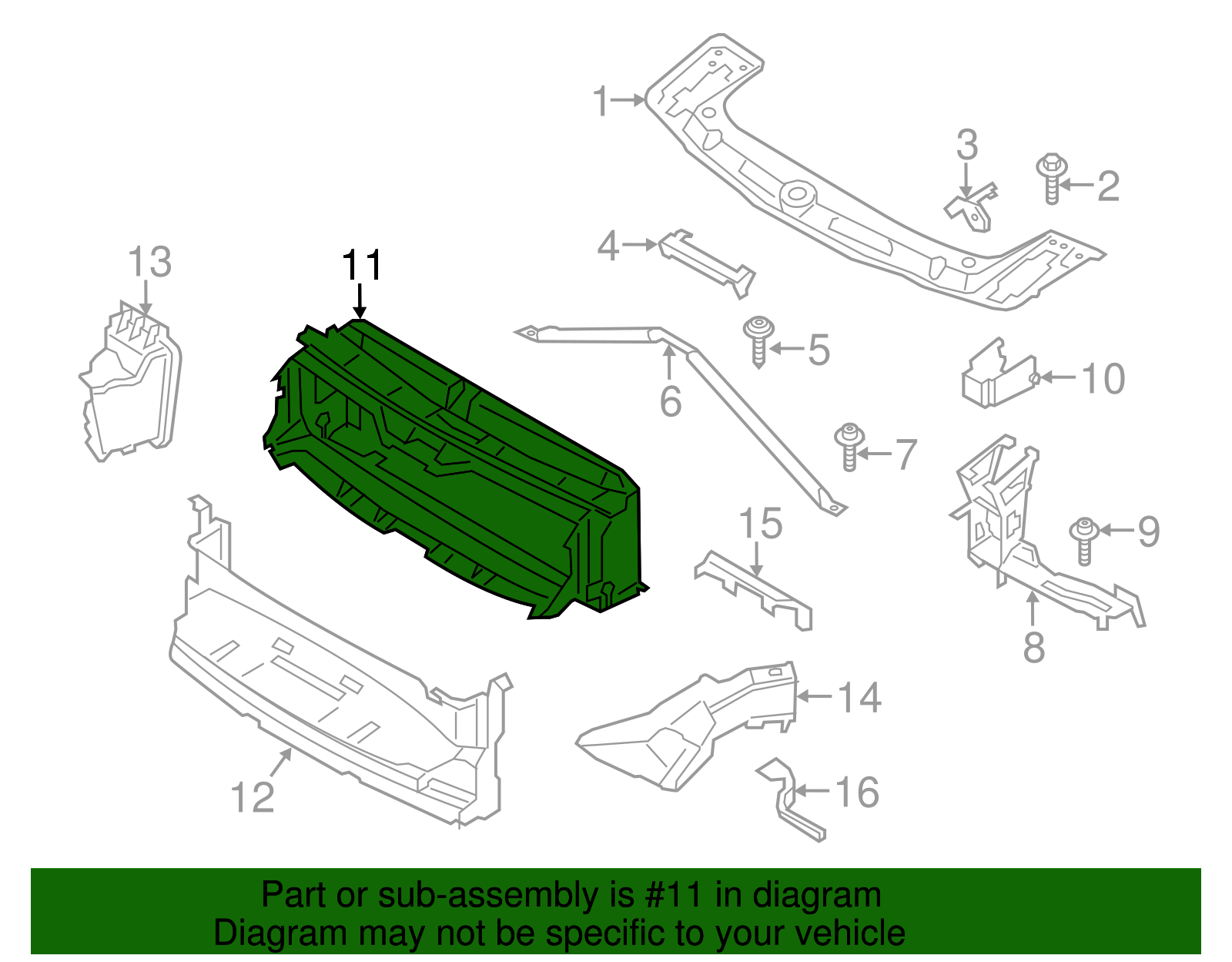 1
3
2
4
13
11
5
6
10
7
15
9
8
14
12
16

Part or sub-assembly is #11 in diagram
Diagram may not be specific to your vehicle