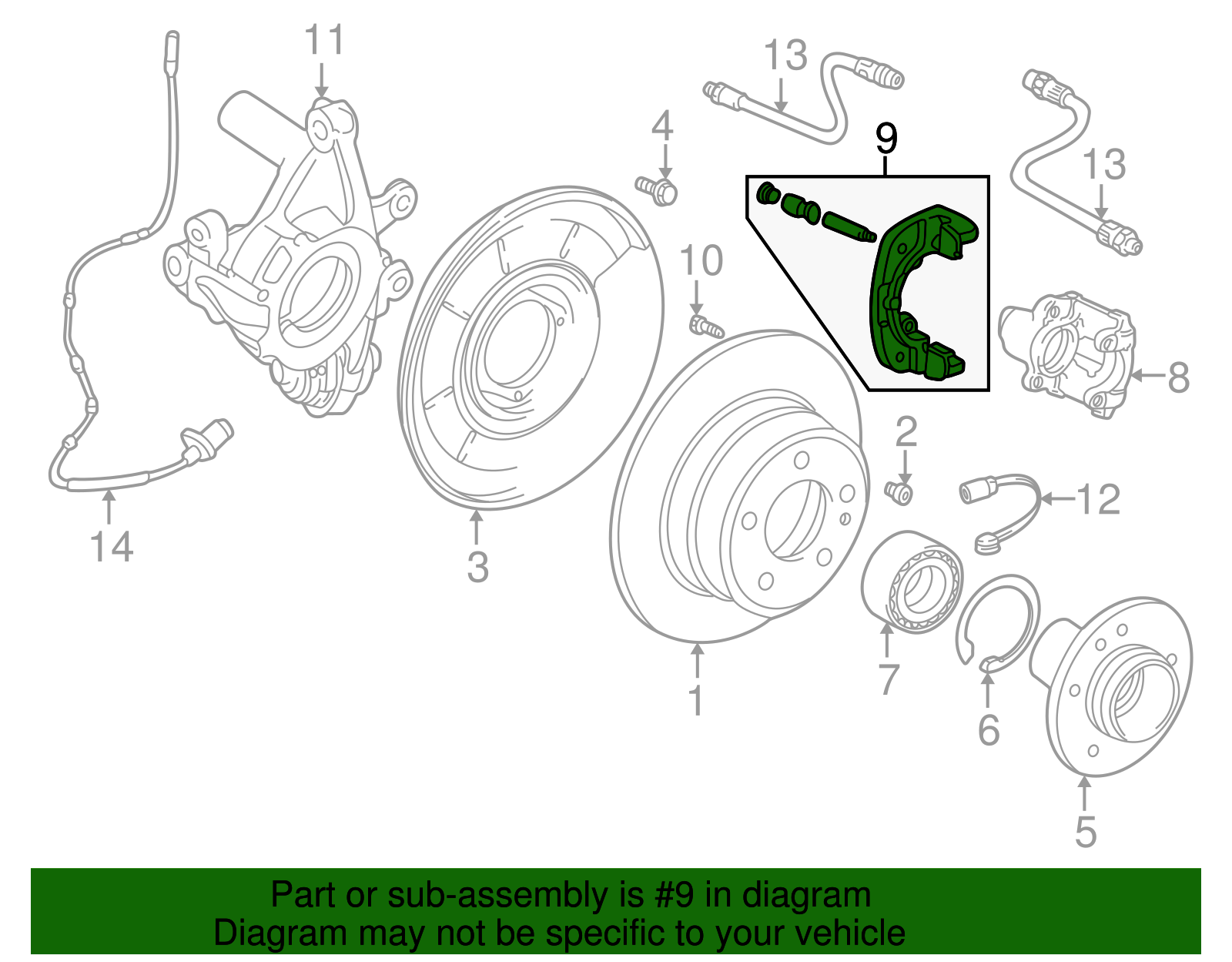 11
13
4
9
13
10
8
2
12
14
3
7
1
6
5

Part or sub-assembly is #9 in diagram
Diagram may not be specific to your vehicle