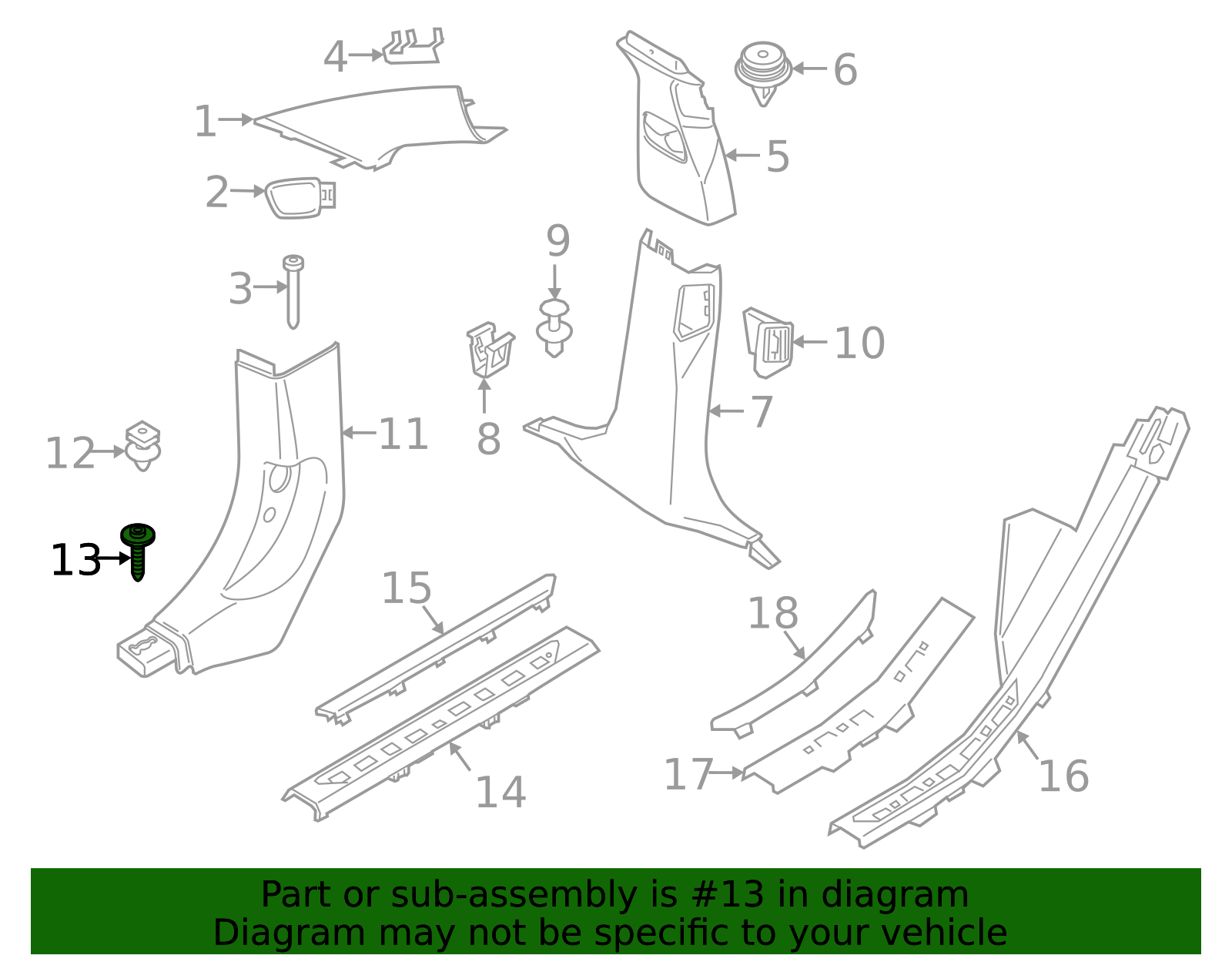 4
6
1
5
2
9
3
10
8
7
11
12
13
15
18
14
17
16

Part or sub-assembly is #13 in diagram
Diagram may not be specific to your vehicle