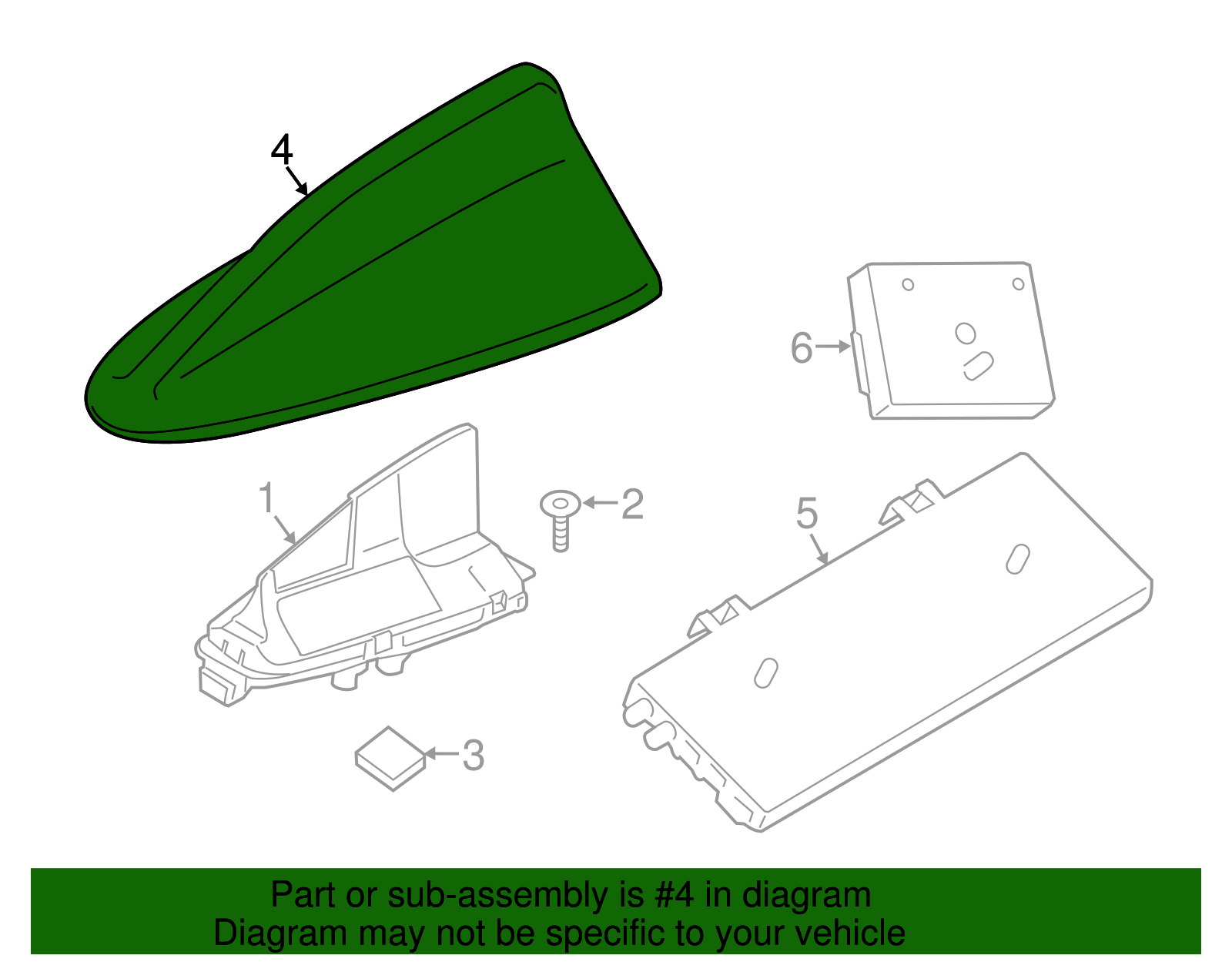 4
6
1
2
5
3

Part or sub-assembly is #4 in diagram
Diagram may not be specific to your vehicle