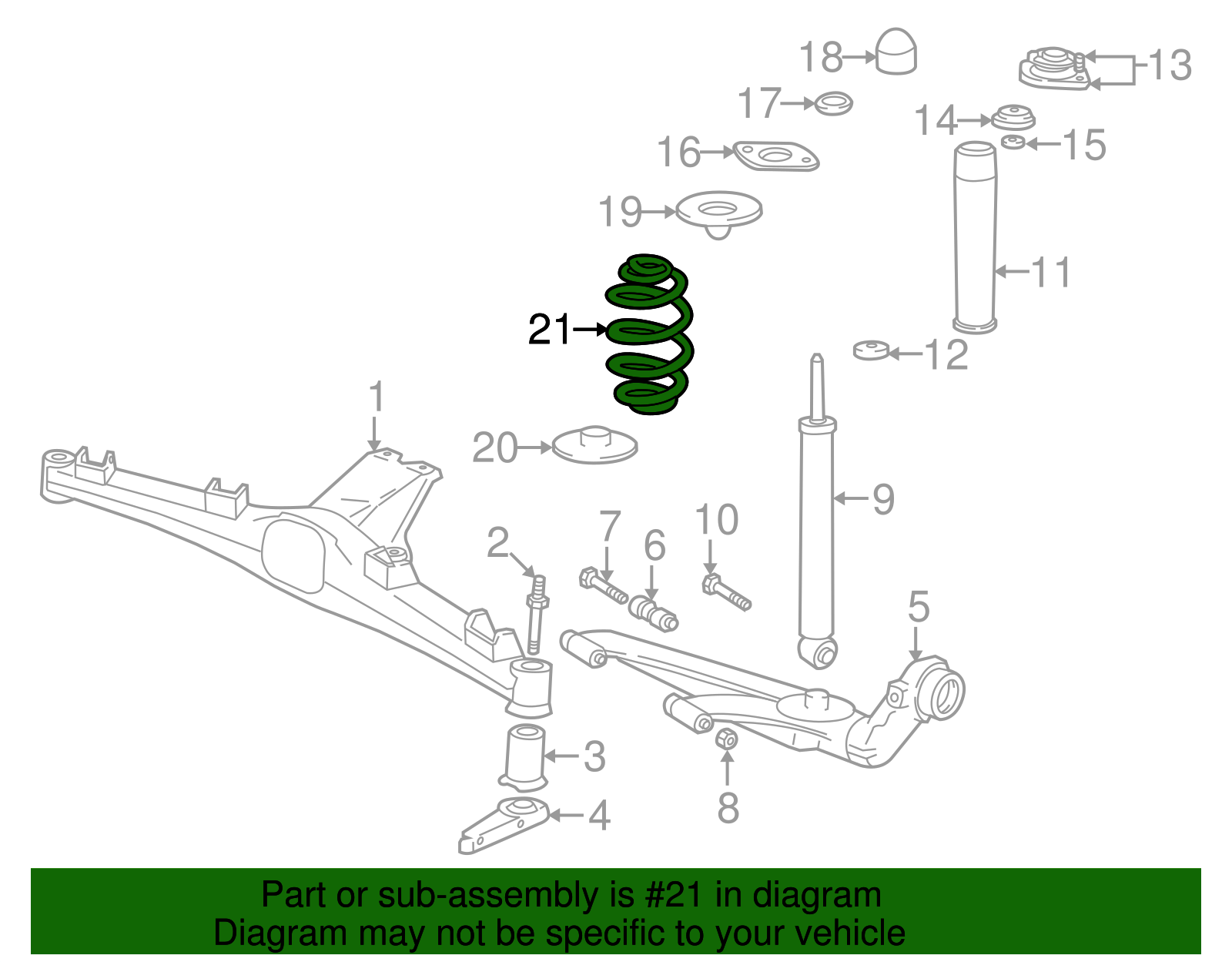 18
13
17
14
15
16
19
11
21
12
1
20
9
2
7
6
10
5
3
8
4

Part or sub-assembly is #21 in diagram
Diagram may not be specific to your vehicle