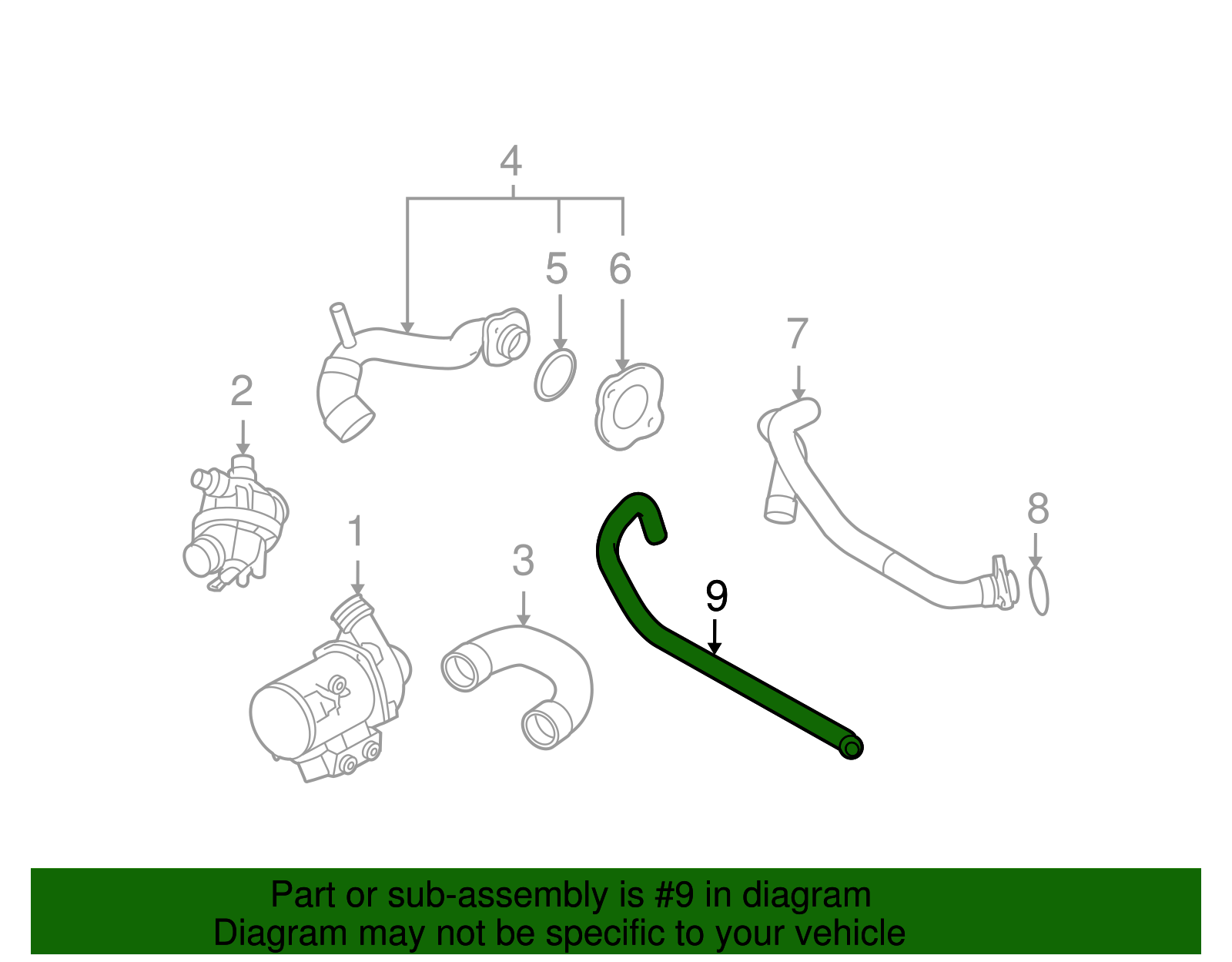 4
5
6
7
2
8
1
3
9

Part or sub-assembly is #9 in diagram
Diagram may not be specific to your vehicle