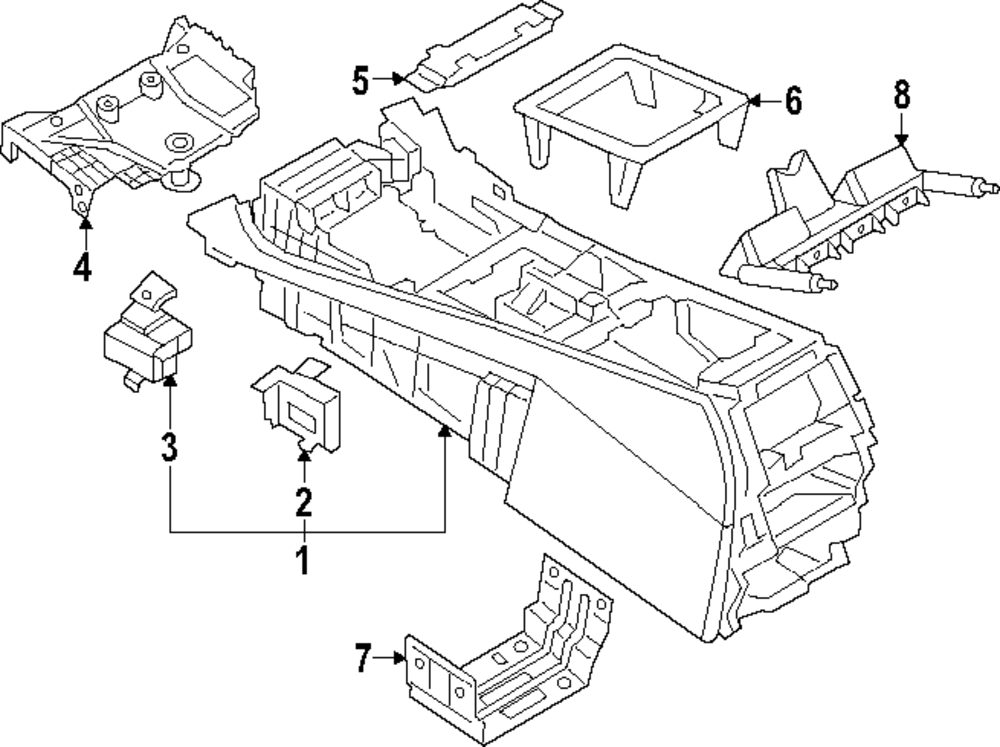 5
6
8
4
3
2
1
7