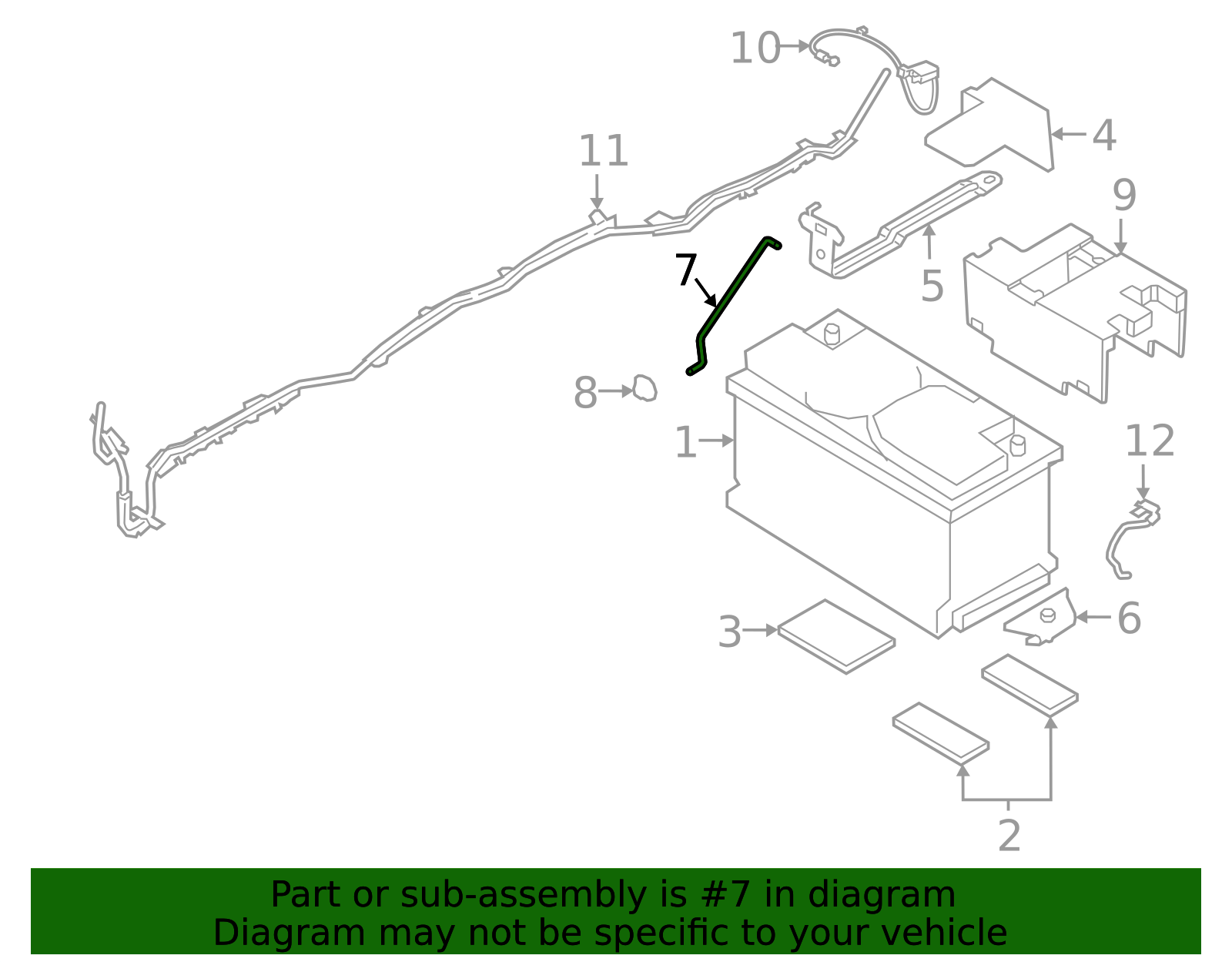 10
11
4
9
7
5
8
1
12
3
6
2

Part or sub-assembly is #7 in diagram
Diagram may not be specific to your vehicle