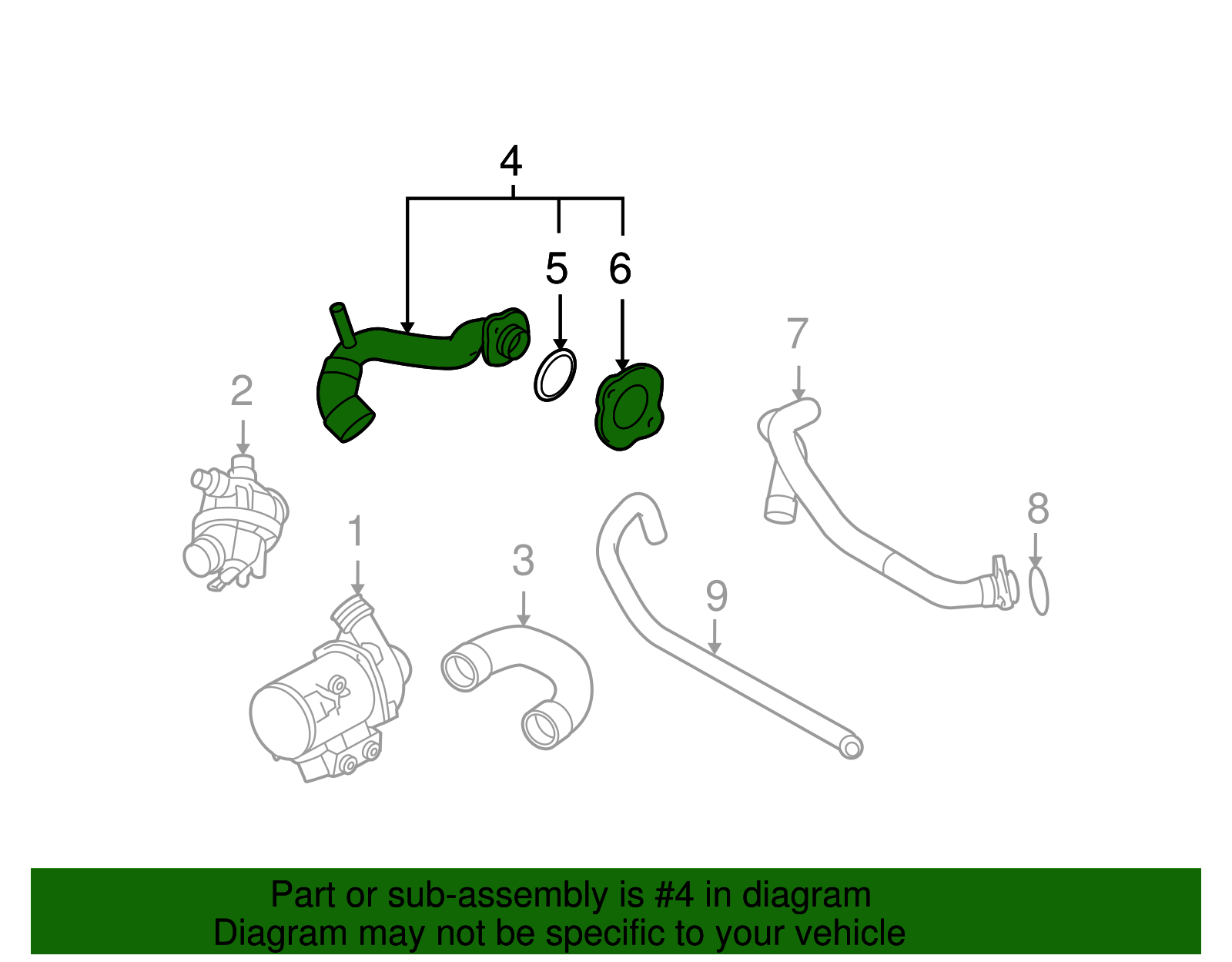 4

5

6

7

2

8

1

3

9

Part or sub-assembly is #4 in diagram
Diagram may not be specific to your vehicle