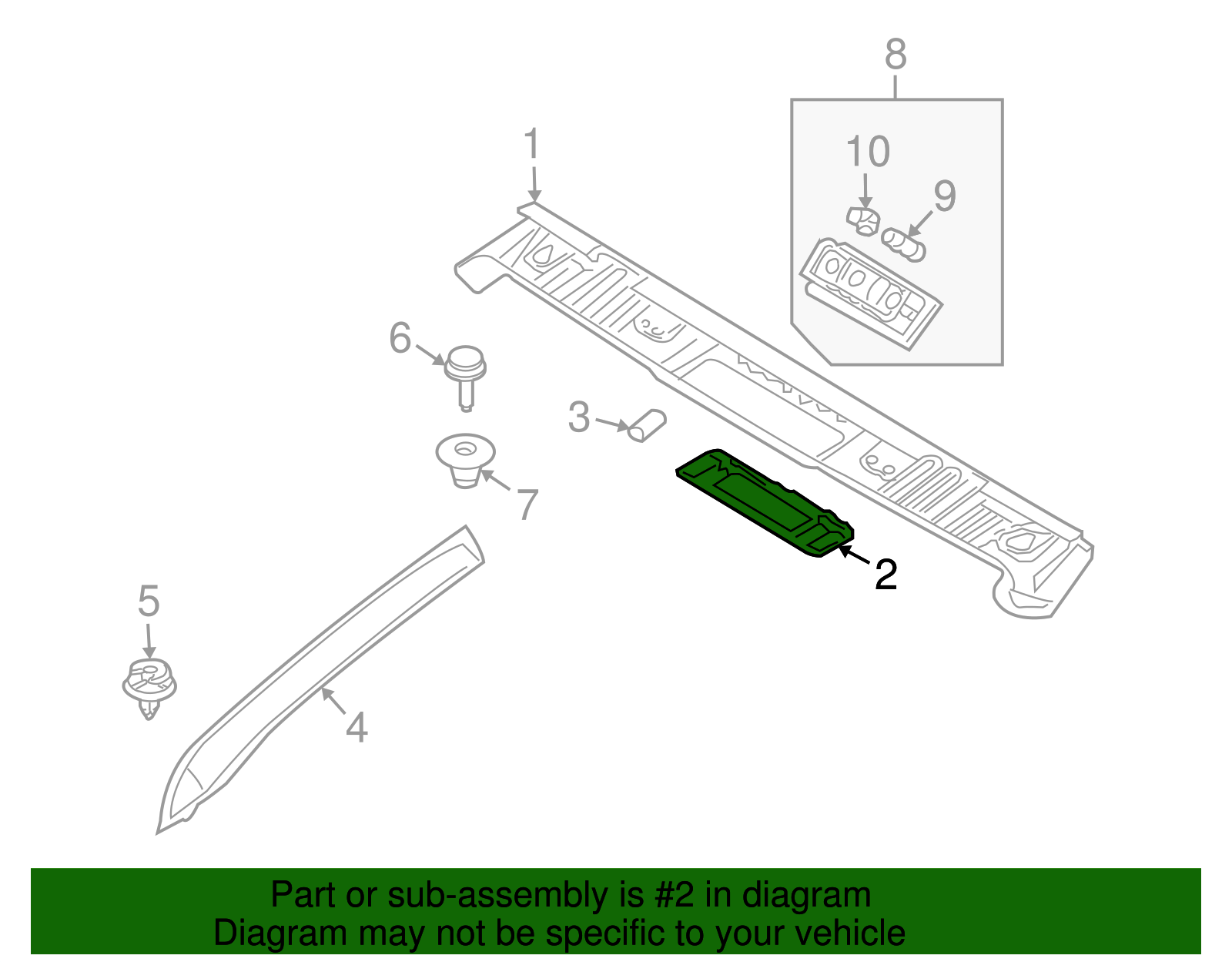 8

1

10

9

6

3

7

2

5

4

Part or sub-assembly is #2 in diagram
Diagram may not be specific to your vehicle