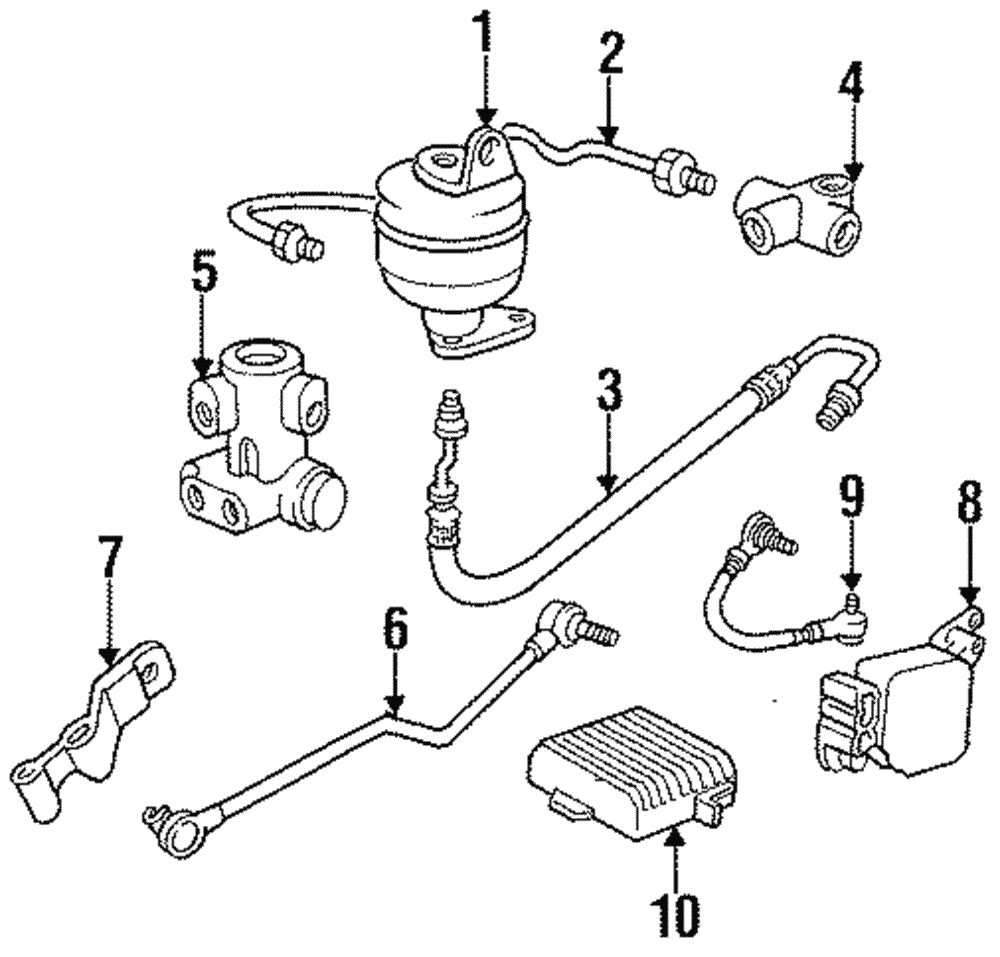 1
2
4
5
3
9
8
7
6
10