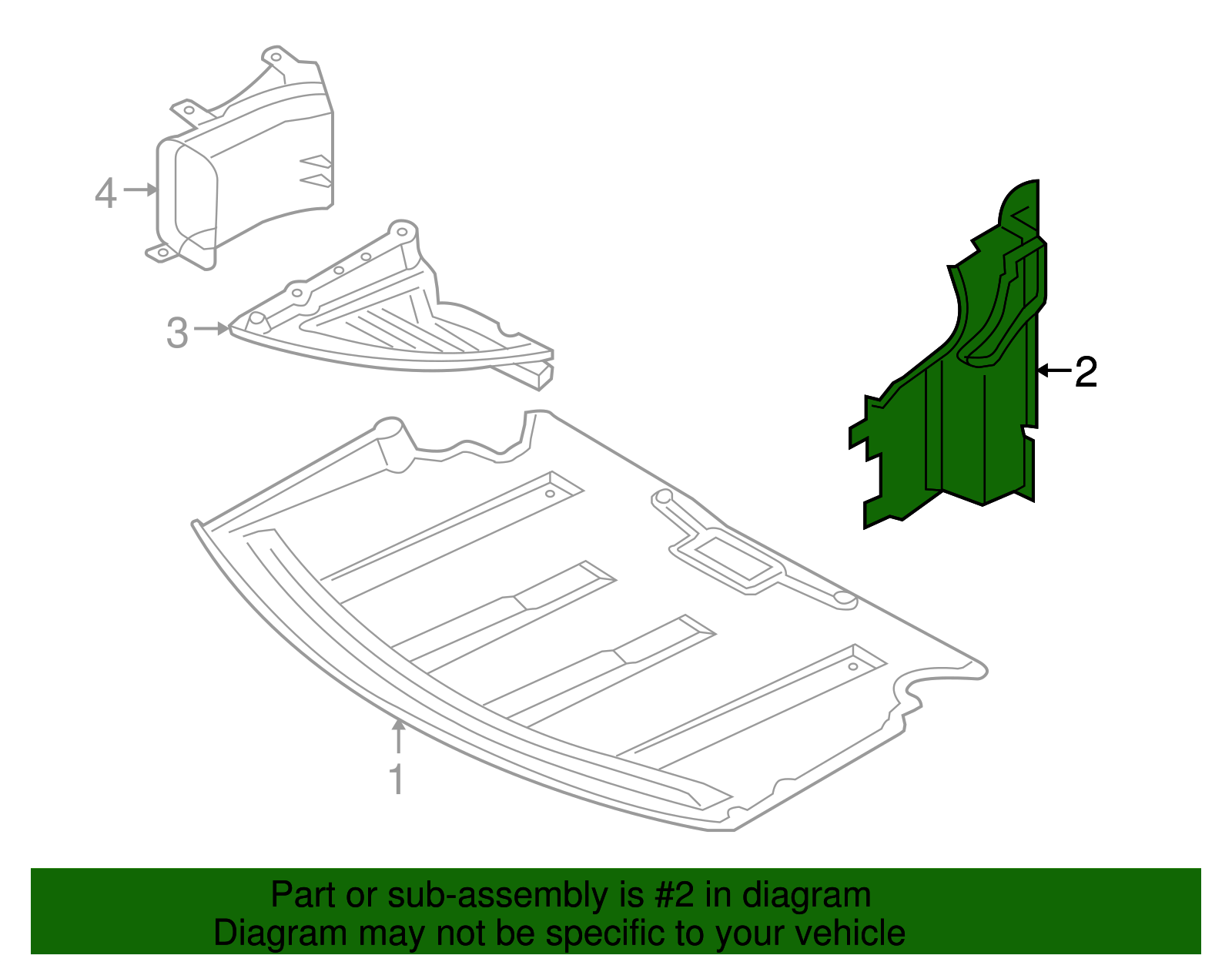 4
3
2
1

Part or sub-assembly is #2 in diagram
Diagram may not be specific to your vehicle