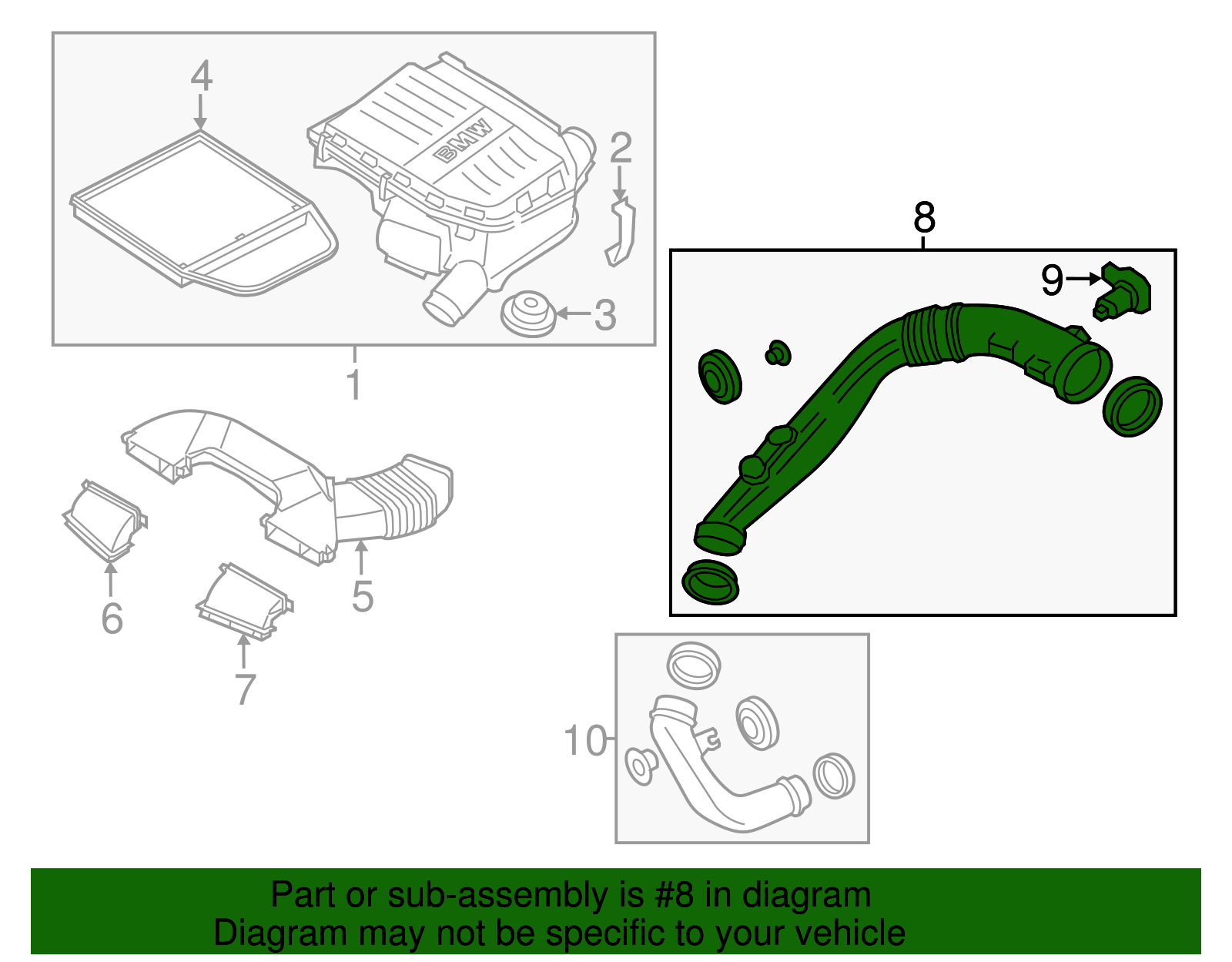 4
BMW
2
3
1
8
9
5
6
7
10

Part or sub-assembly is #8 in diagram
Diagram may not be specific to your vehicle