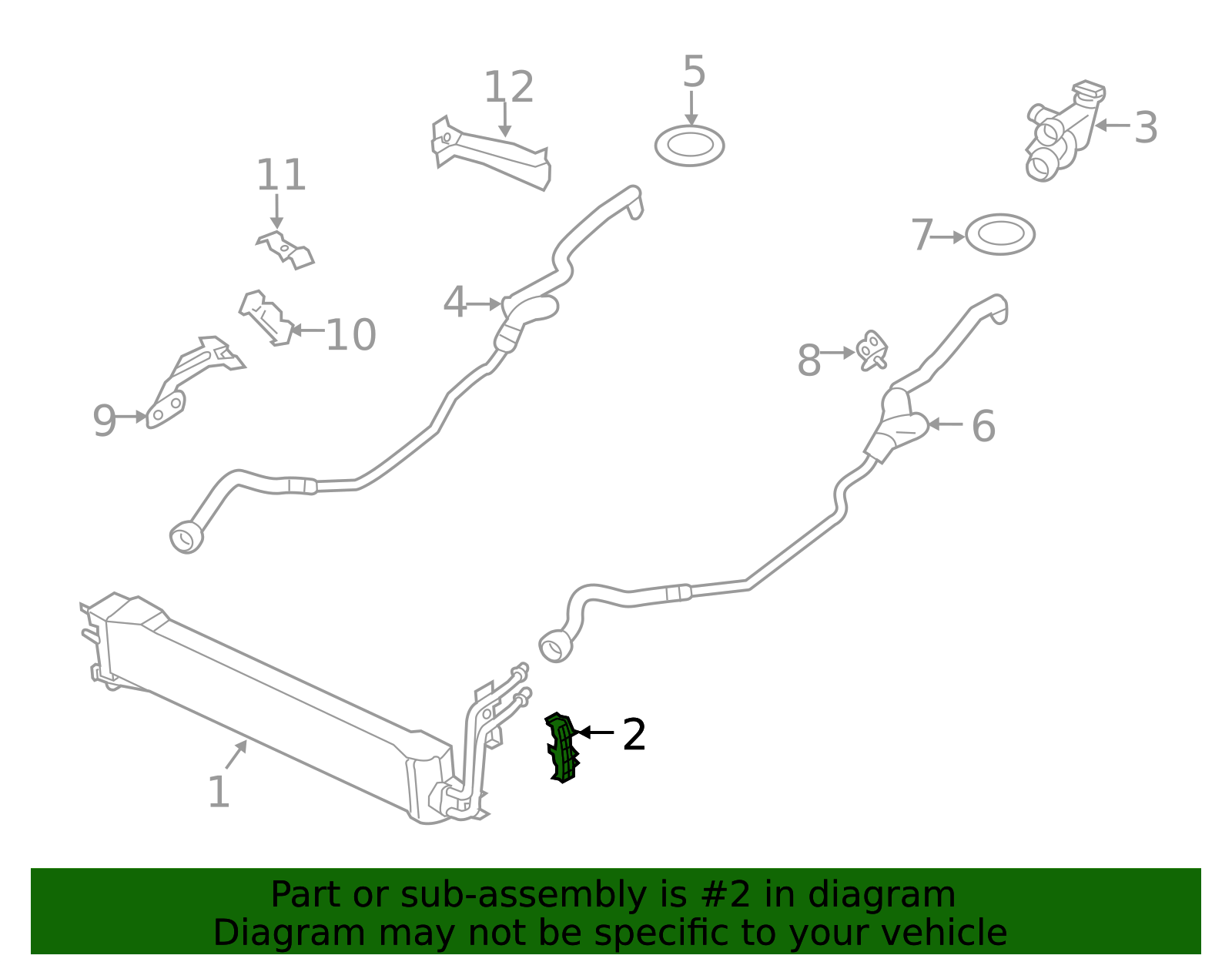 12
5
3
11
7
4
10
8
9
6
2
1

Part or sub-assembly is #2 in diagram
Diagram may not be specific to your vehicle