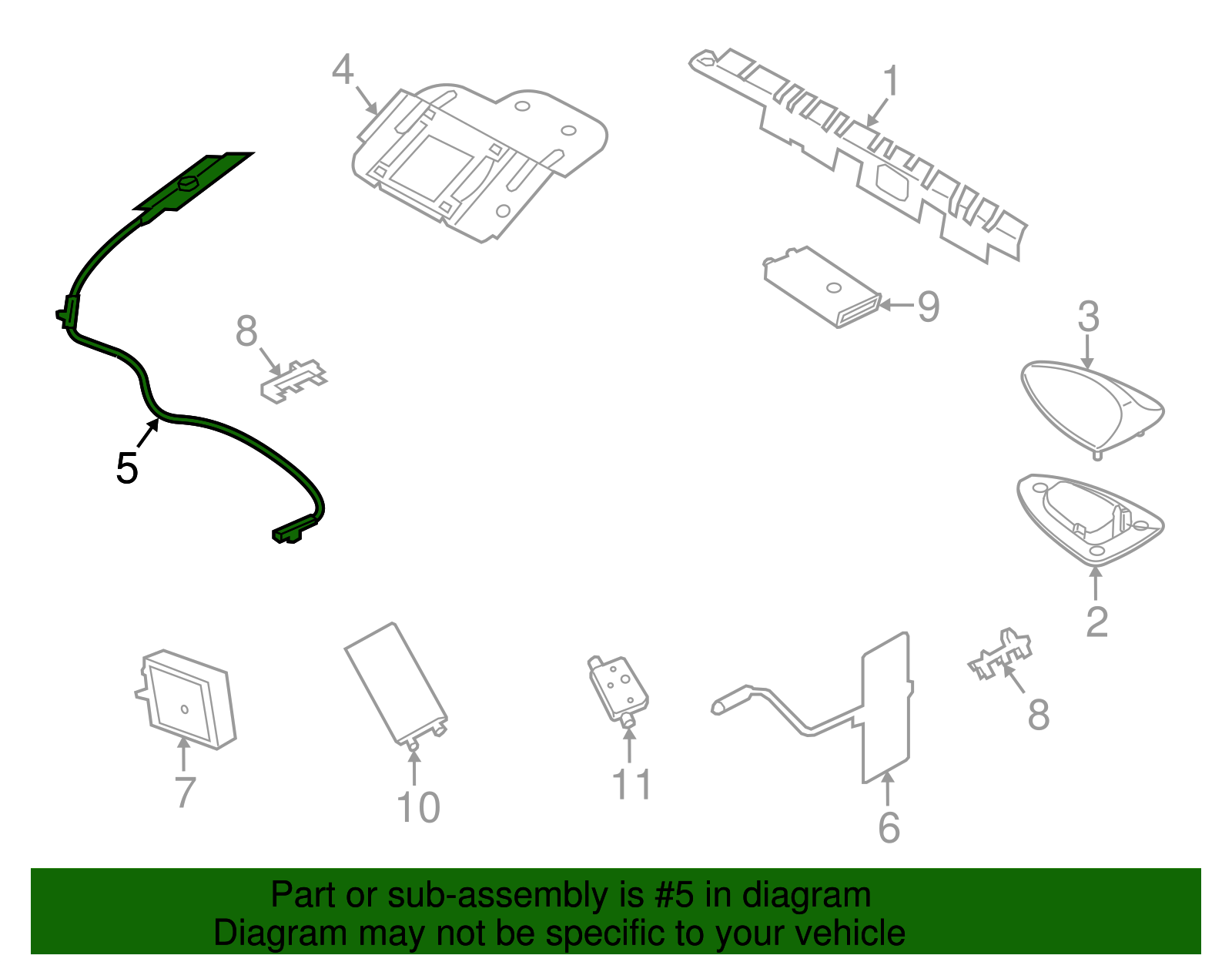 4
1
9
3
8
5
2
8
7
10
11
6

Part or sub-assembly is #5 in diagram
Diagram may not be specific to your vehicle