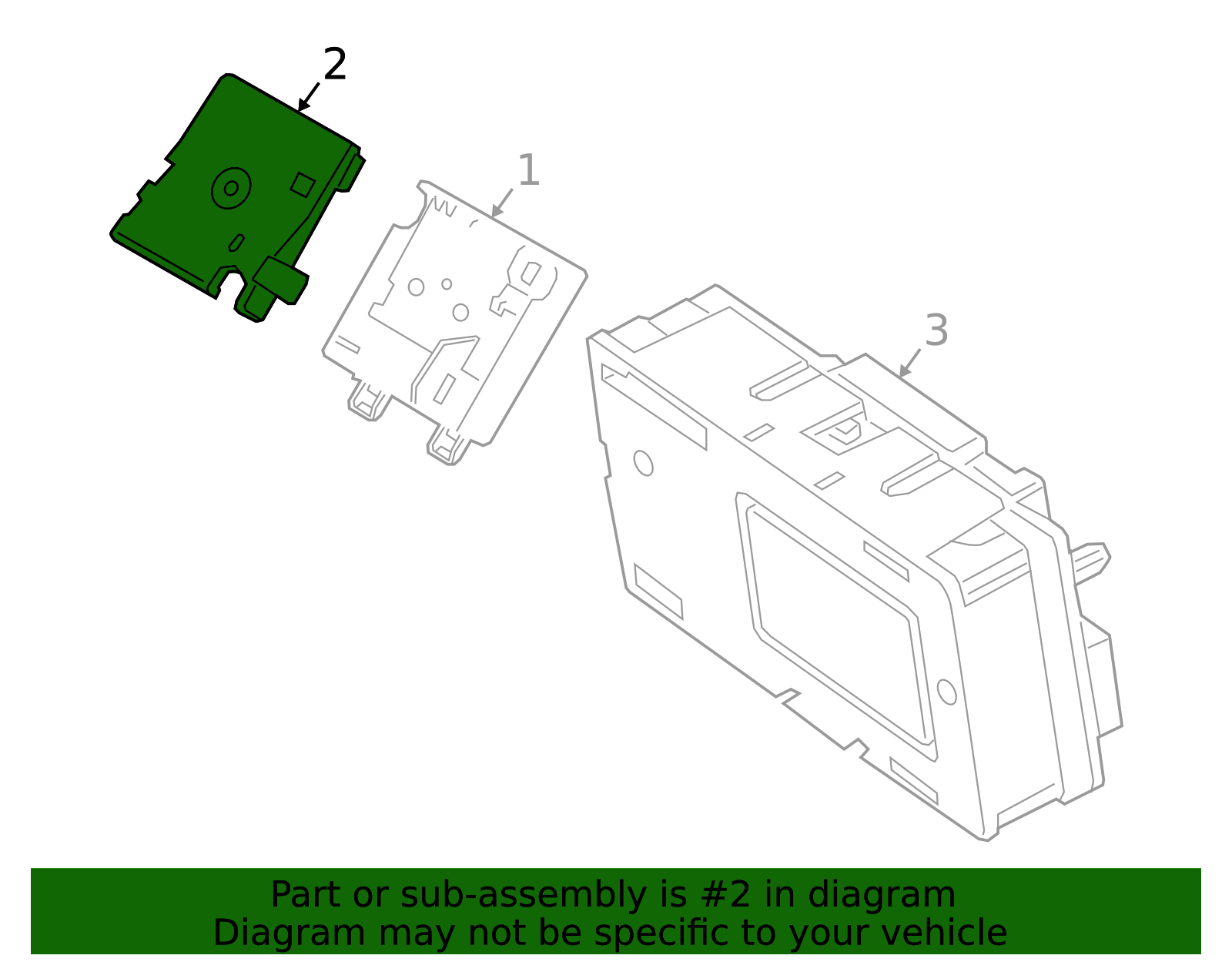 2

1

3

Part or sub-assembly is #2 in diagram
Diagram may not be specific to your vehicle