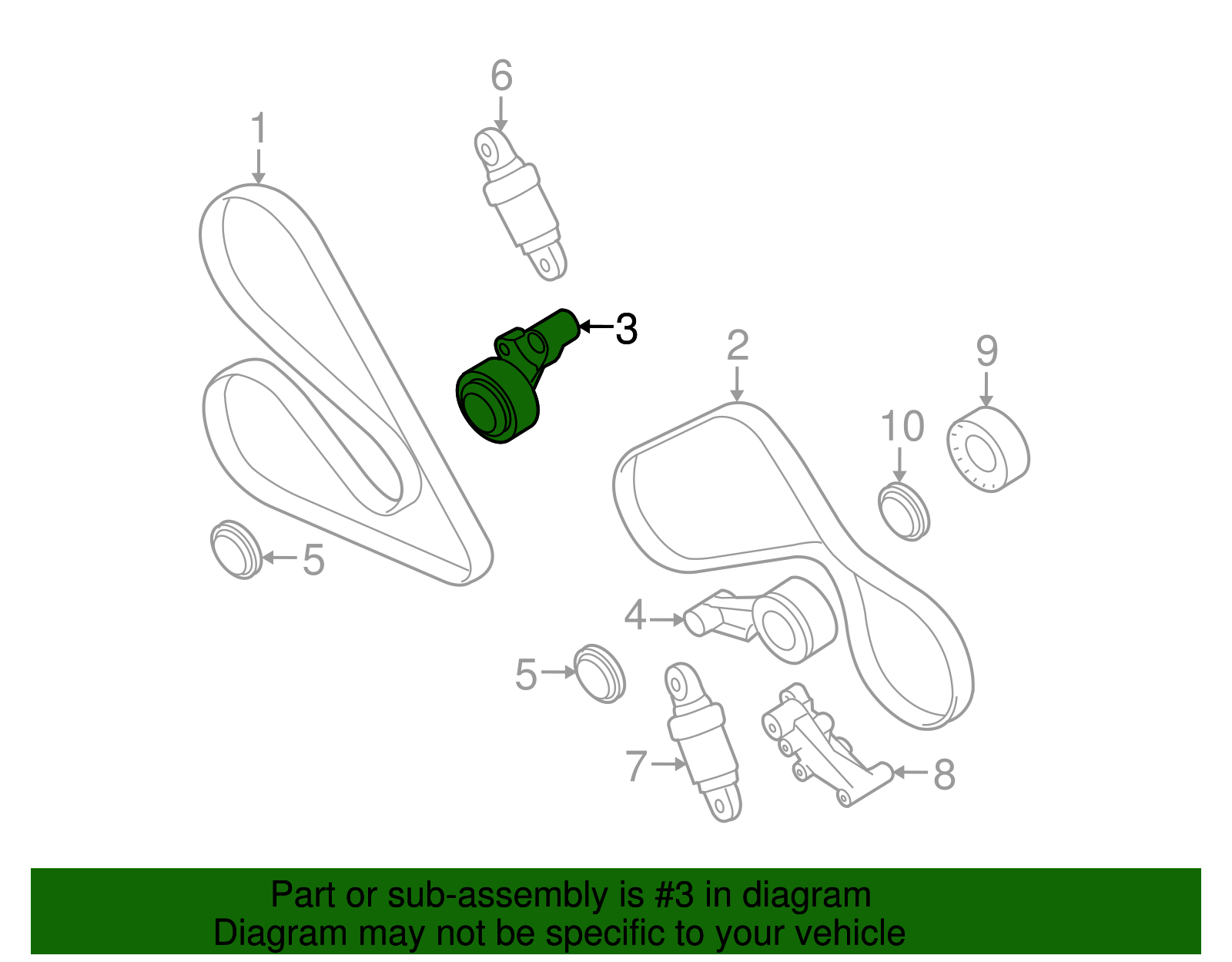 6
1
3
2
9
10
5
4
5
7
8

Part or sub-assembly is #3 in diagram
Diagram may not be specific to your vehicle