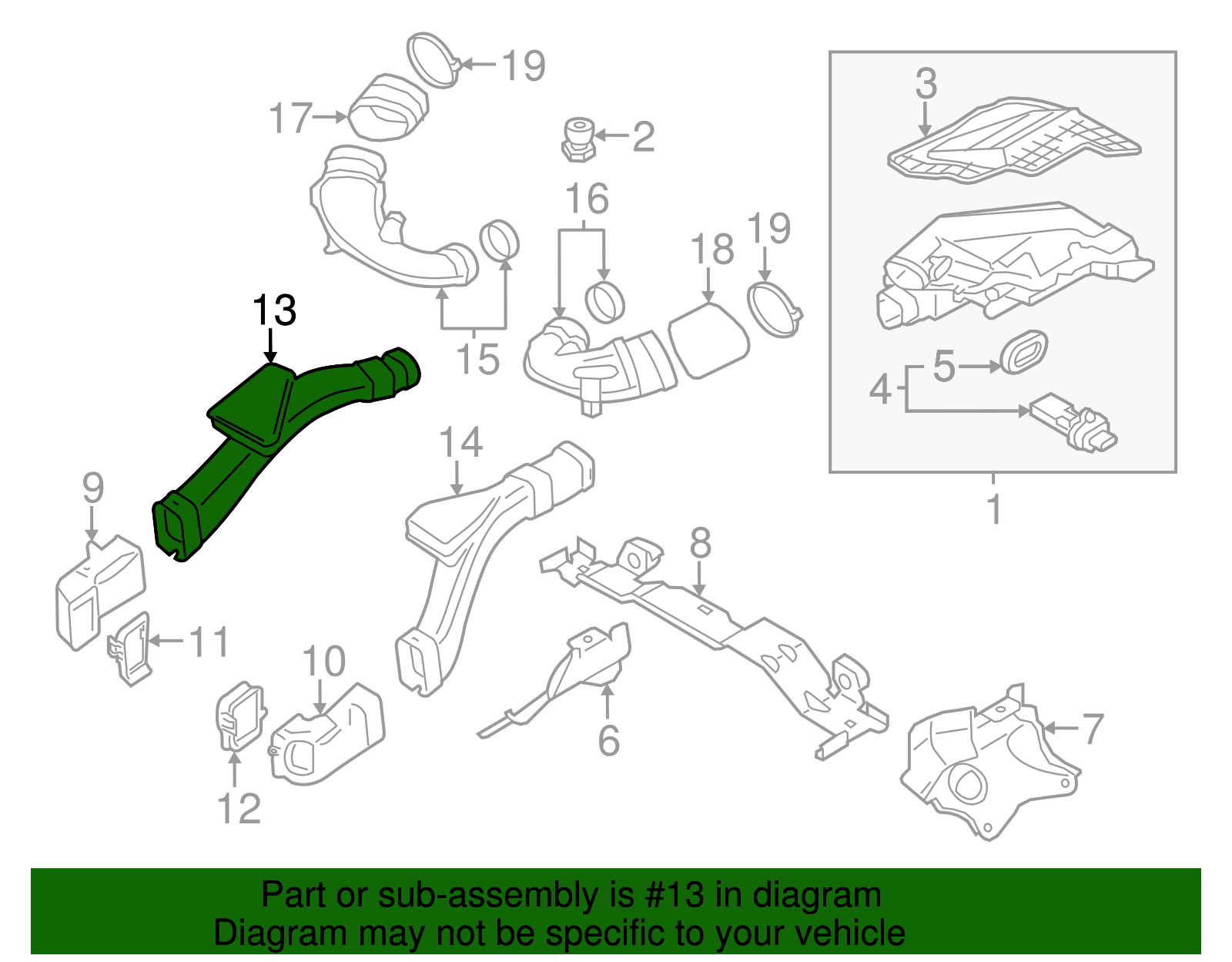 19
17
2
3
16
18
19
13
15
5
4
14
1
9
8
11
10
6
7
12

Part or sub-assembly is #13 in diagram
Diagram may not be specific to your vehicle