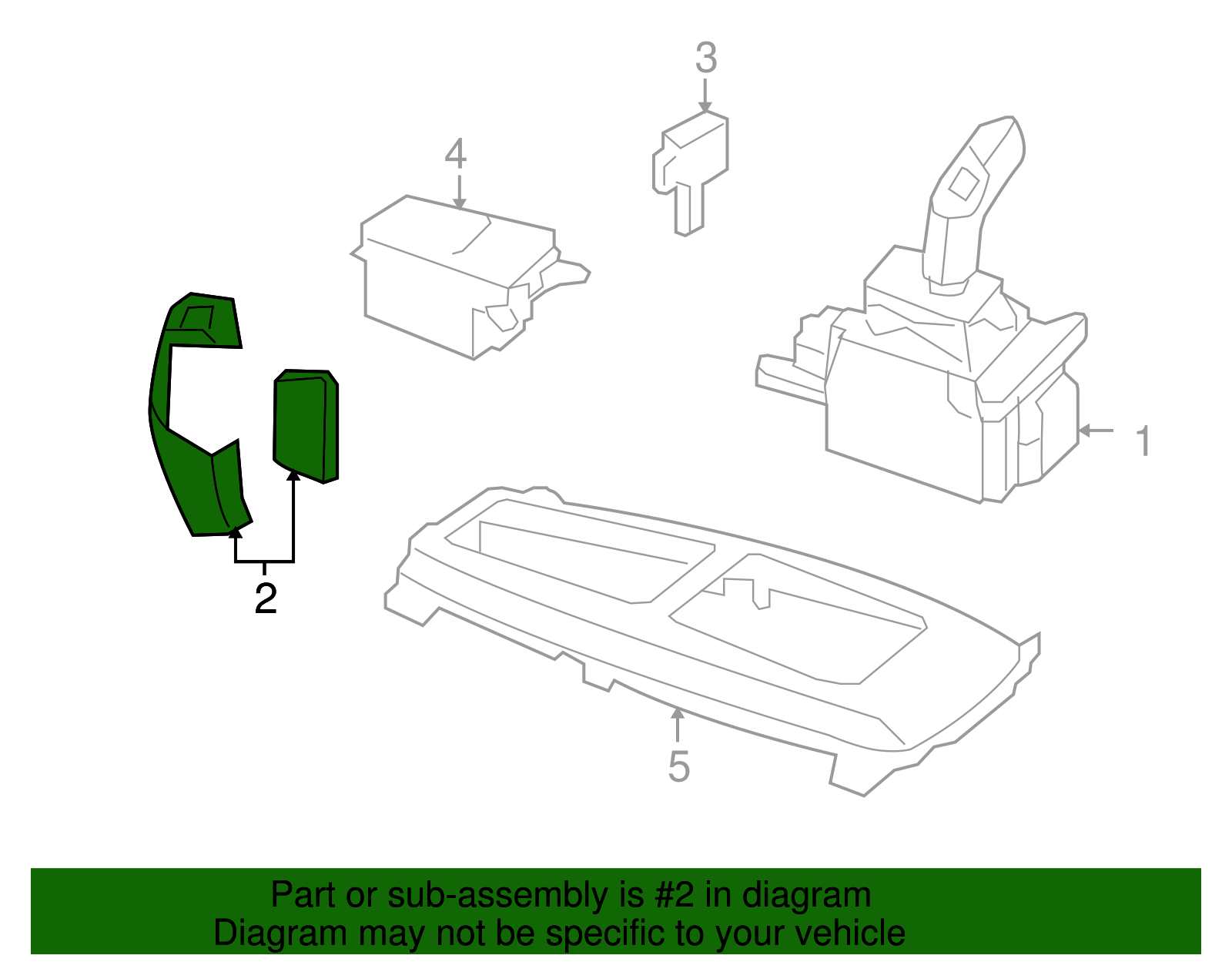 3

4

1

2

5

Part or sub-assembly is #2 in diagram
Diagram may not be specific to your vehicle